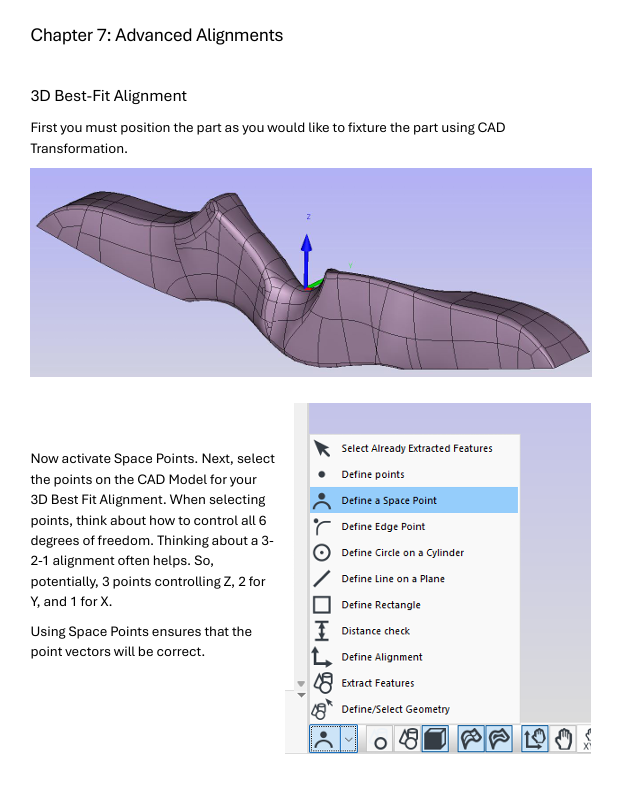 Chapter 7: Advanced Alignments

3D Best-Fit Alignment

First you must position the part as you would like to fixture the part using CAD Transformation.

Z

Y

Now activate Space Points. Next, select the points on the CAD Model for your 3D Best Fit Alignment. When selecting points, think about how to control all 6 degrees of freedom. Thinking about a 3-2-1 alignment often helps. So, potentially, 3 points controlling Z, 2 for Y, and 1 for X.

Using Space Points ensures that the point vectors will be correct.

Select Already Extracted Features
Define points
Define a Space Point
Define Edge Point
Define Circle on a Cylinder
Define Line on a Plane
Define Rectangle
Distance check
Define Alignment
Extract Features
Define/Select Geometry

XY