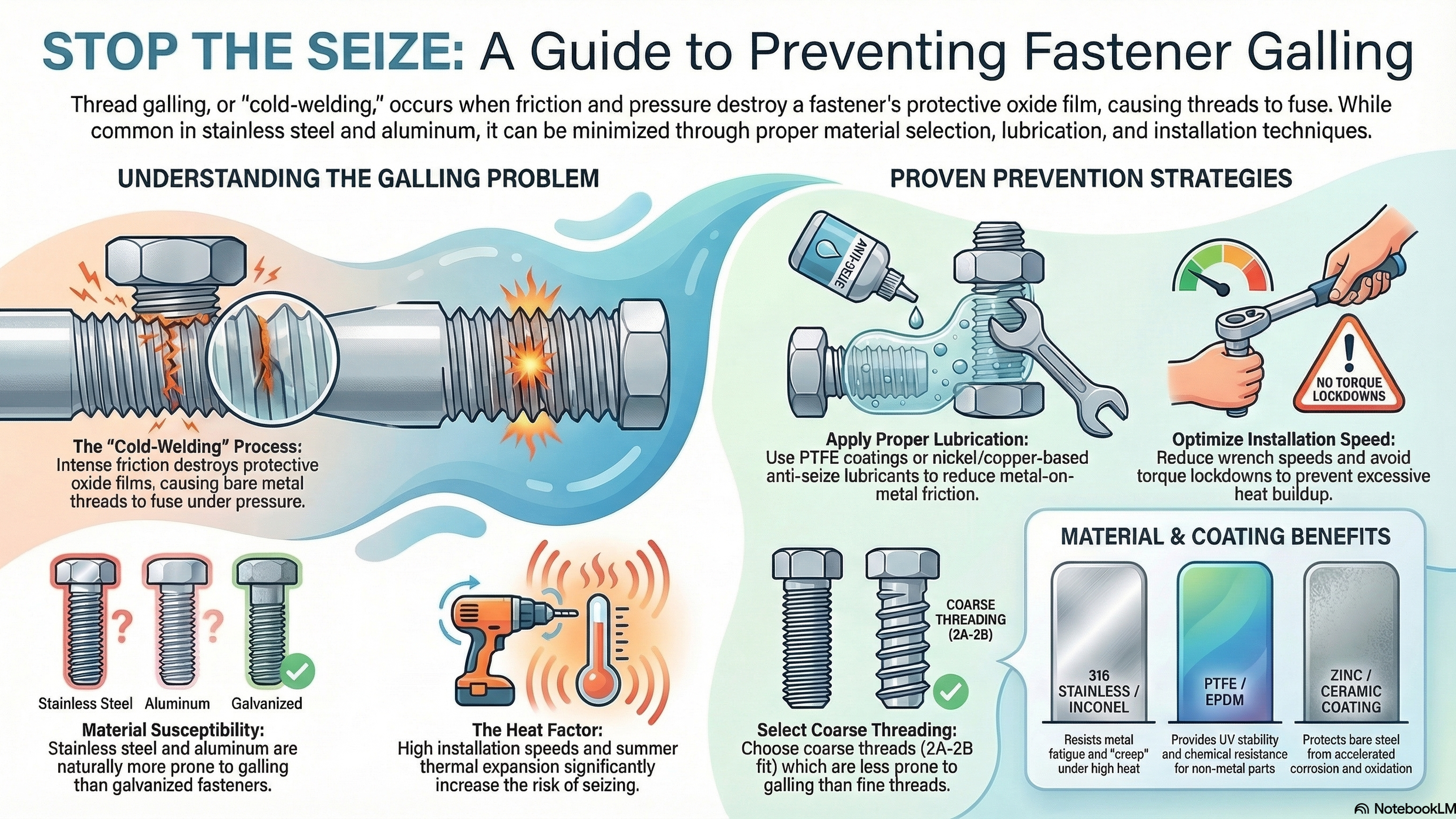 STOP THE SEIZE: A Guide to Preventing Fastener Galling

Thread galling, or "cold-welding," occurs when friction and pressure destroy a fastener's protective oxide film, causing threads to fuse. While common in stainless steel and aluminum, it can be minimized through proper material selection, lubrication, and installation techniques.

UNDERSTANDING THE GALLING PROBLEM

The "Cold-Welding" Process: Intense friction destroys protective oxide films, causing bare metal threads to fuse under pressure.

Stainless Steel
Aluminum
Galvanized

Material Susceptibility: Stainless steel and aluminum are naturally more prone to galling than galvanized fasteners.

The Heat Factor: High installation speeds and summer thermal expansion significantly increase the risk of seizing.

PROVEN PREVENTION STRATEGIES

ANTI-SEIZE

Apply Proper Lubrication: Use PTFE coatings or nickel/copper-based anti-seize lubricants to reduce metal-on-metal friction.

NO TORQUE LOCKDOWNS

Optimize Installation Speed: Reduce wrench speeds and avoid torque lockdowns to prevent excessive heat buildup.

COARSE THREADING (2A-2B)

Select Coarse Threading: Choose coarse threads (2A-2B fit) which are less prone to galling than fine threads.

MATERIAL & COATING BENEFITS

316 STAINLESS / INCONEL
Resists metal fatigue and "creep" under high heat

PTFE / EPDM
Provides UV stability and chemical resistance for non-metal parts

ZINC / CERAMIC COATING
Protects bare steel from accelerated corrosion and oxidation

NotebookLM