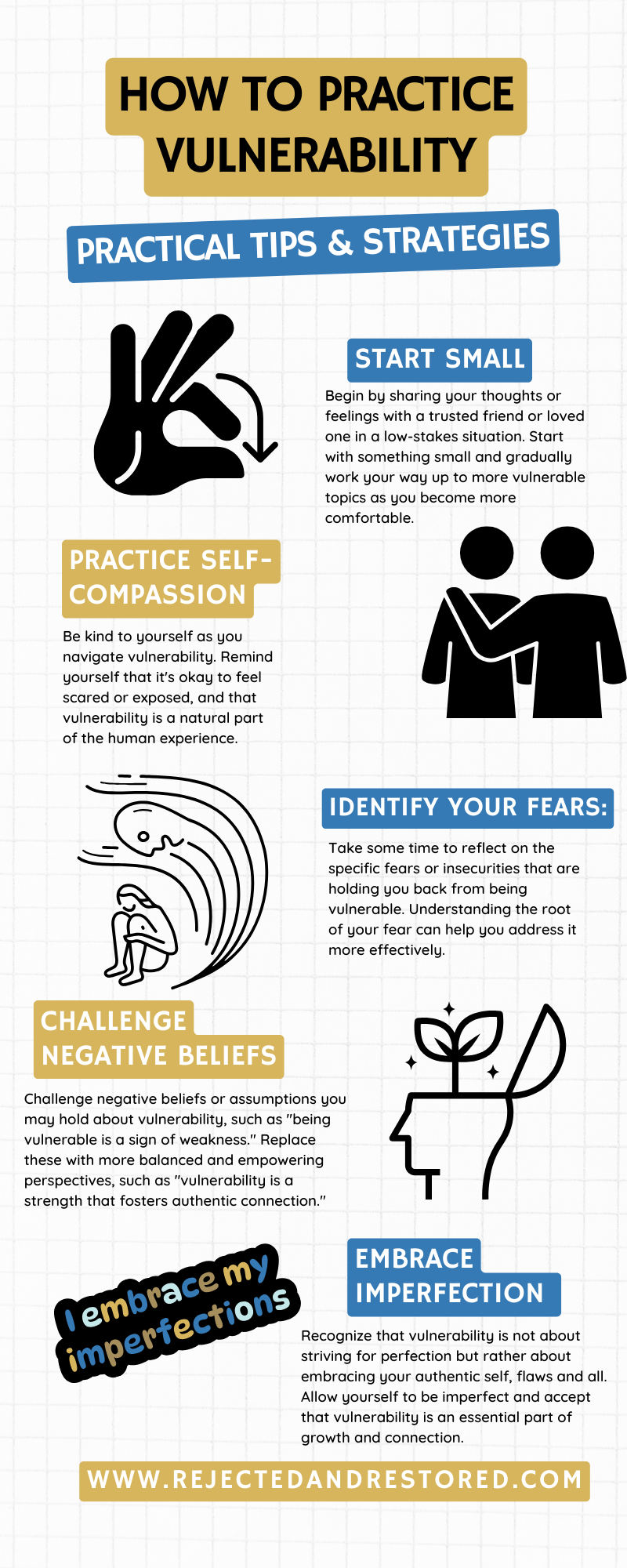 HOW TO PRACTICE VULNERABILITY

PRACTICAL TIPS & STRATEGIES

START SMALL

Begin by sharing your thoughts or feelings with a trusted friend or loved one in a low-stakes situation. Start with something small and gradually work your way up to more vulnerable topics as you become more comfortable.

PRACTICE SELF-COMPASSION

Be kind to yourself as you navigate vulnerability. Remind yourself that it's okay to feel scared or exposed, and that vulnerability is a natural part of the human experience.

IDENTIFY YOUR FEARS:

Take some time to reflect on the specific fears or insecurities that are holding you back from being vulnerable. Understanding the root of your fear can help you address it more effectively.

CHALLENGE NEGATIVE BELIEFS

Challenge negative beliefs or assumptions you may hold about vulnerability, such as "being vulnerable is a sign of weakness." Replace these with more balanced and empowering perspectives, such as "vulnerability is a strength that fosters authentic connection."

I embrace my imperfections

EMBRACE IMPERFECTION

Recognize that vulnerability is not about striving for perfection but rather about embracing your authentic self, flaws and all. Allow yourself to be imperfect and accept that vulnerability is an essential part of growth and connection.

WWW.REJECTEDANDRESTORED.COM