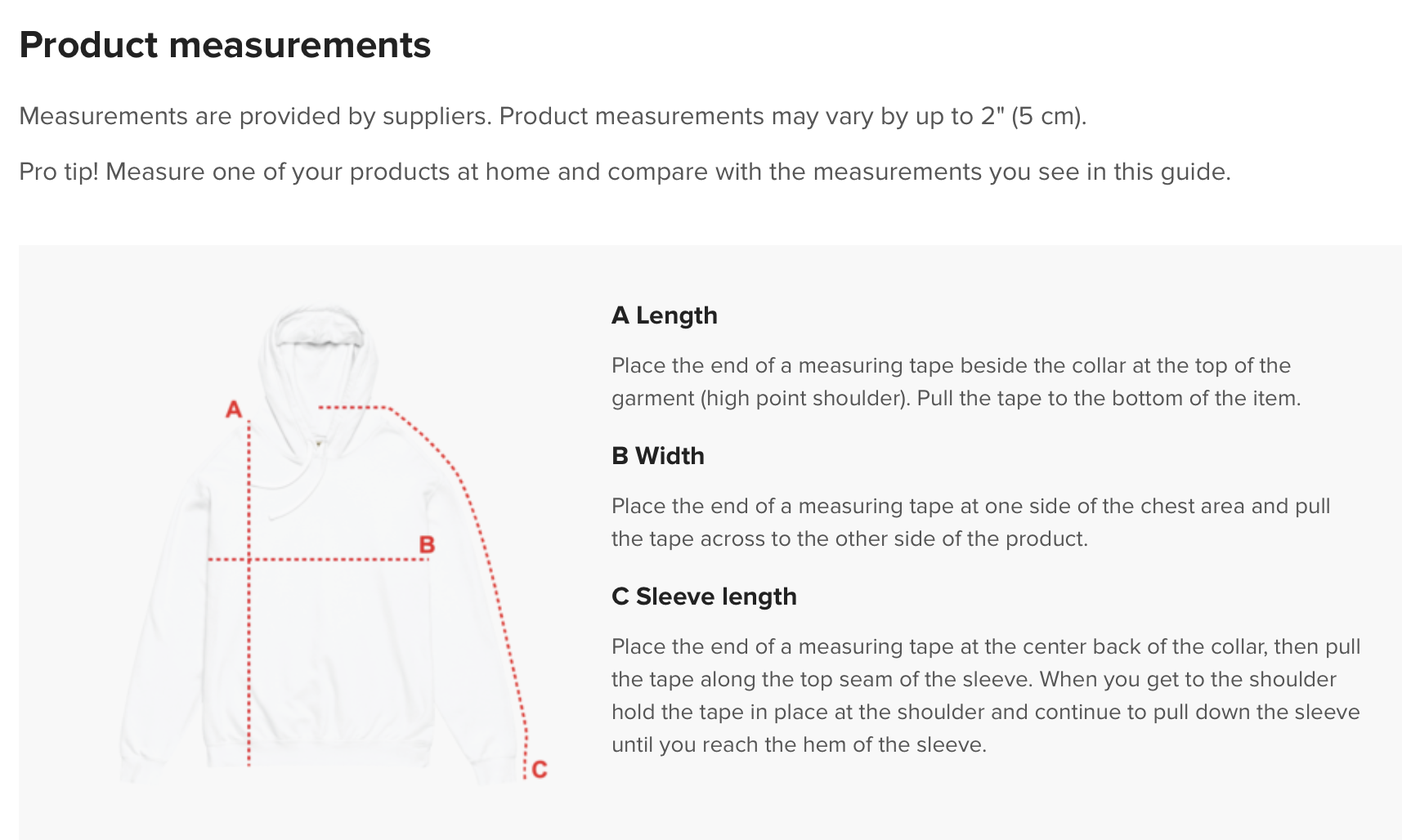 Product measurements

Measurements are provided by suppliers. Product measurements may vary by up to 2" (5 cm).

Pro tip! Measure one of your products at home and compare with the measurements you see in this guide.

A

B

C

A Length

Place the end of a measuring tape beside the collar at the top of the garment (high point shoulder). Pull the tape to the bottom of the item.

B Width

Place the end of a measuring tape at one side of the chest area and pull the tape across to the other side of the product.

C Sleeve length

Place the end of a measuring tape at the center back of the collar, then pull the tape along the top seam of the sleeve. When you get to the shoulder hold the tape in place at the shoulder and continue to pull down the sleeve until you reach the hem of the sleeve.