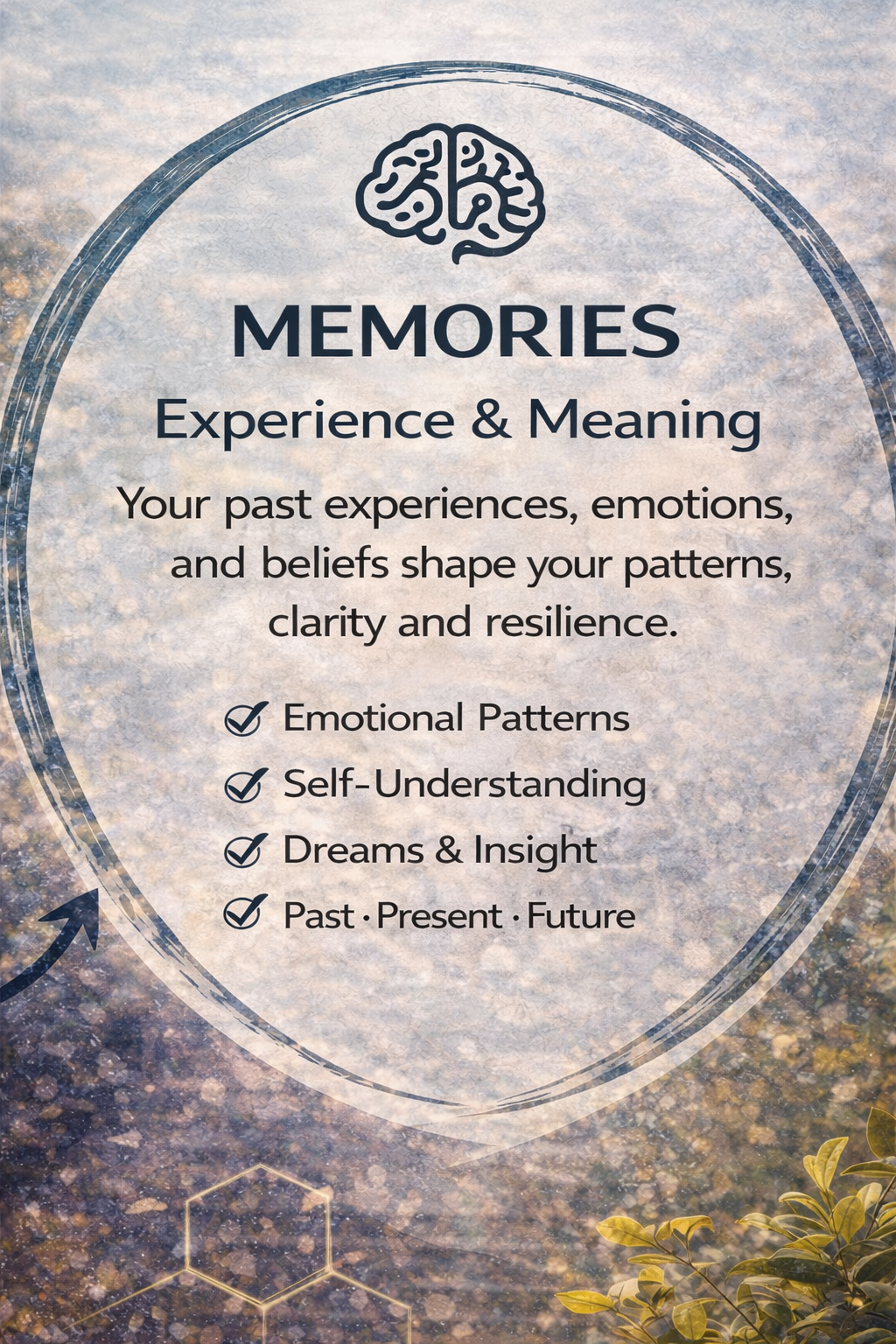 MEMORIES

Experience & Meaning

Your past experiences, emotions, and beliefs shape your patterns, clarity and resilience.

Emotional Patterns
Self-Understanding
Dreams & Insight
Past · Present · Future