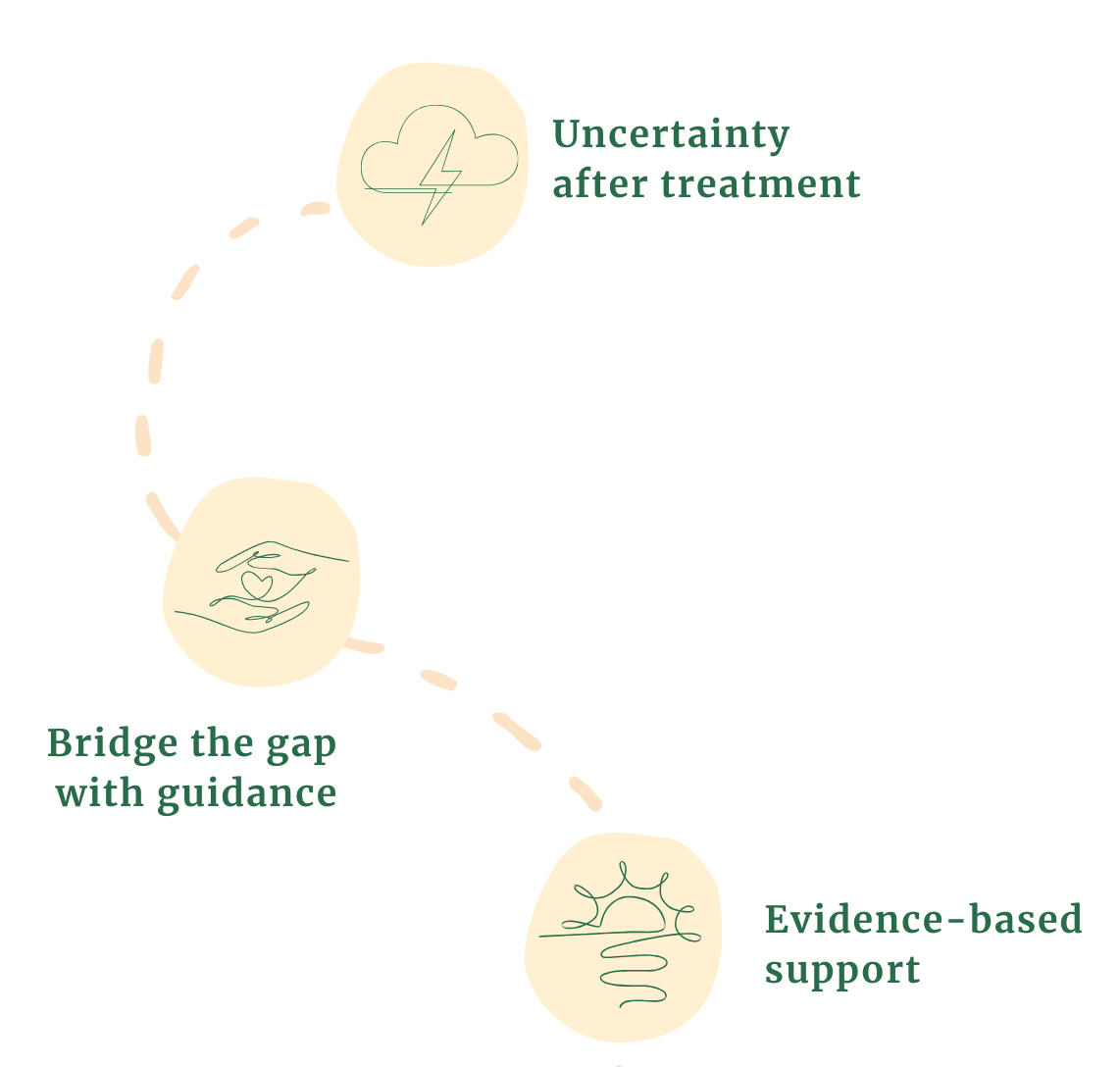 Uncertainty after treatment

Bridge the gap with guidance

Evidence-based support