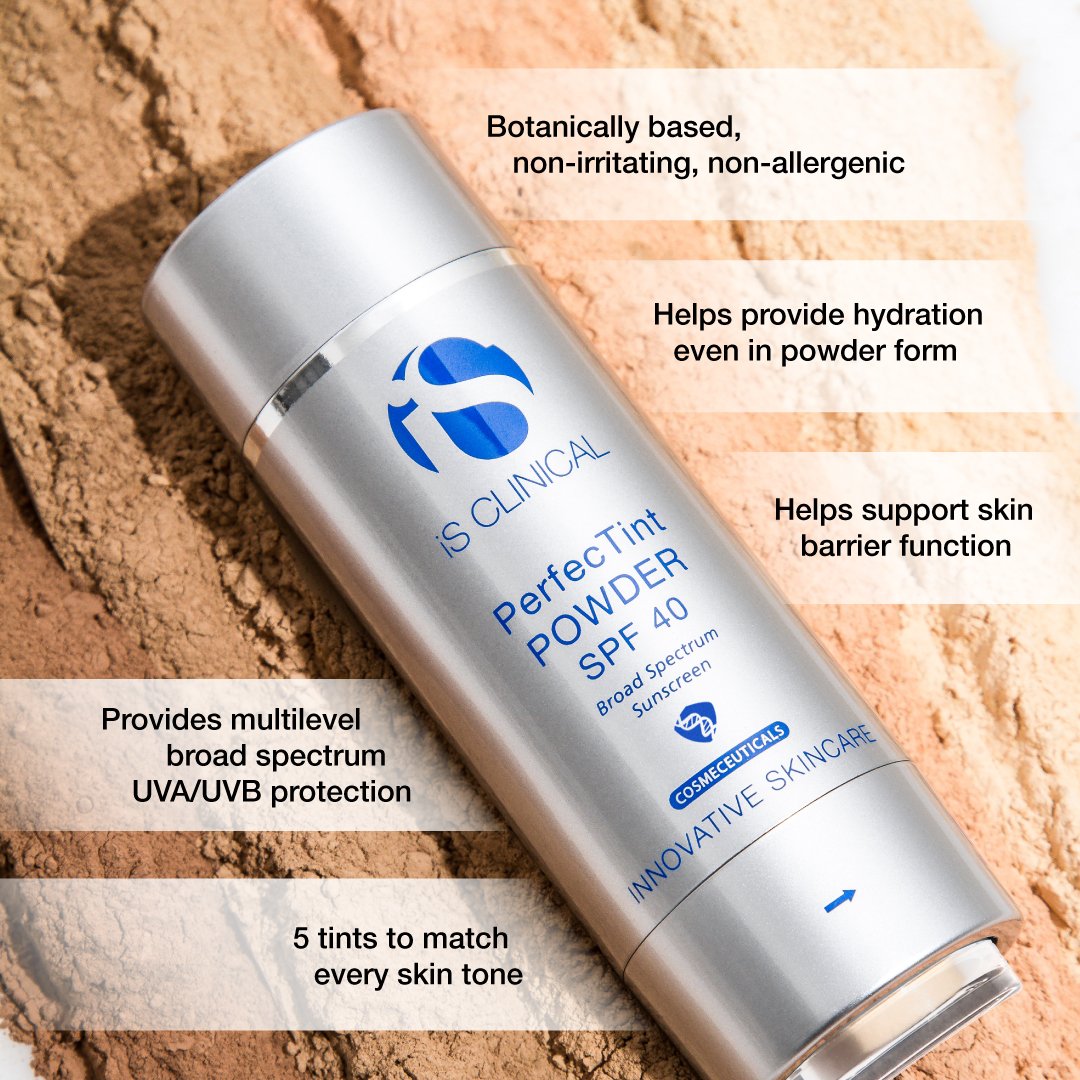 Botanically based, non-irritating, non-allergenic

Helps provide hydration even in powder form

Helps support skin barrier function

iS CLINICAL

PerfecTint POWDER SPF 40

Broad Spectrum Sunscreen

COSMECEUTICALS

INNOVATIVE SKINCARE

Provides multilevel broad spectrum UVA/UVB protection

5 tints to match every skin tone