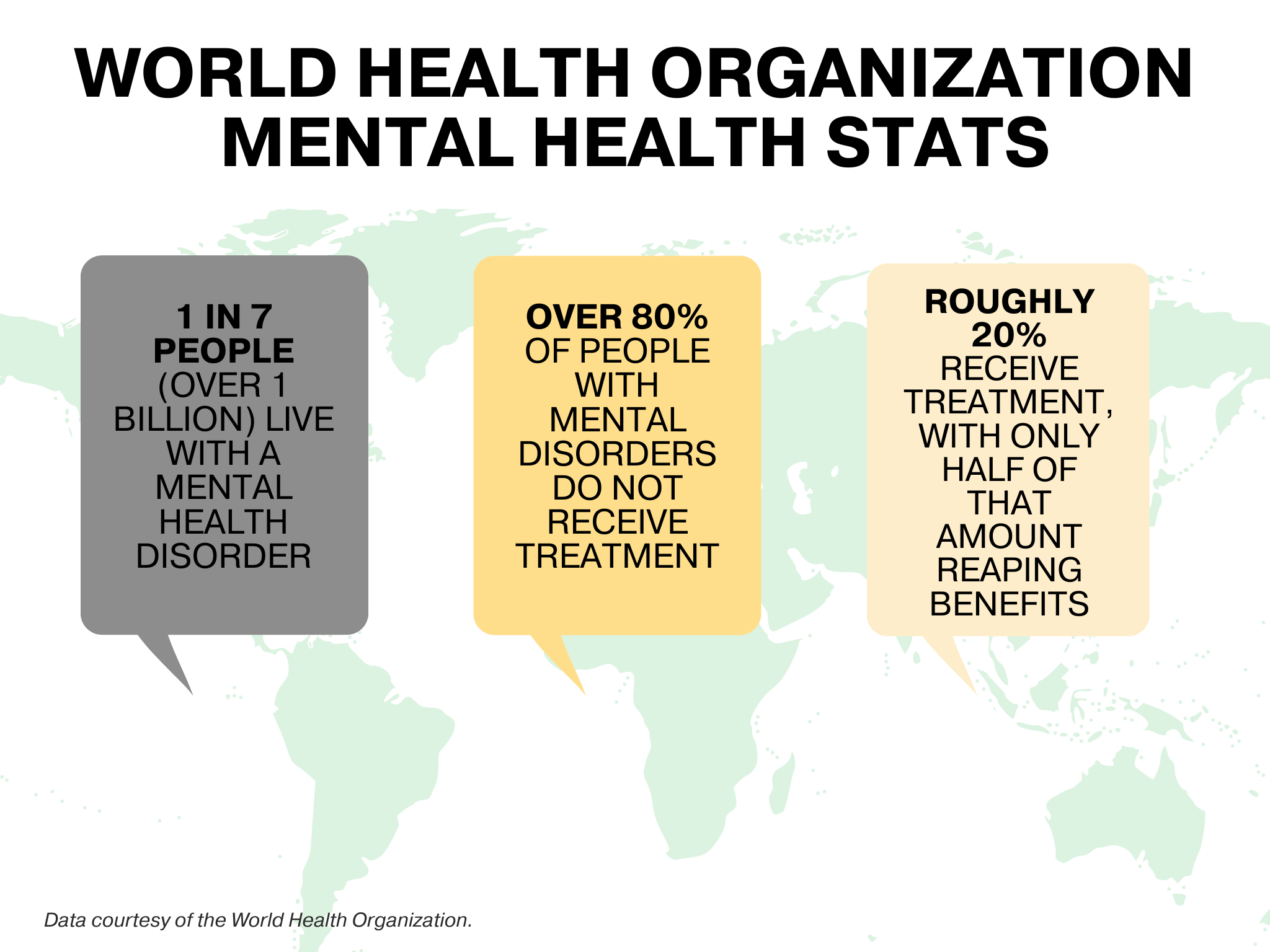 WORLD HEALTH ORGANIZATION MENTAL HEALTH STATS

1 IN 7 PEOPLE (OVER 1 BILLION) LIVE WITH A MENTAL HEALTH DISORDER

OVER 80% OF PEOPLE WITH MENTAL DISORDERS DO NOT RECEIVE TREATMENT

ROUGHLY 20% RECEIVE TREATMENT, WITH ONLY HALF OF THAT AMOUNT REAPING BENEFITS

Data courtesy of the World Health Organization.