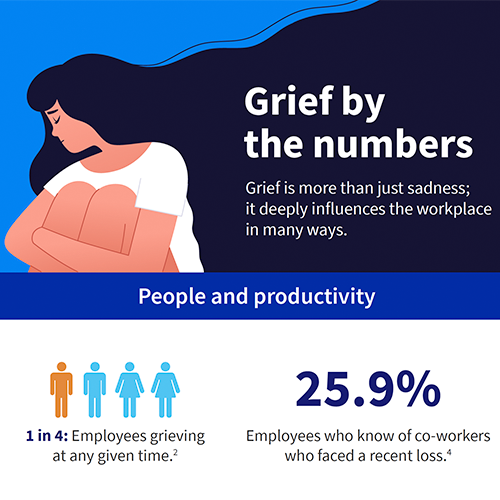 Grief by the numbers

Grief is more than just sadness; it deeply influences the workplace in many ways.

People and productivity

1 in 4: Employees grieving at any given time.$^2$

25.9%

Employees who know of co-workers who faced a recent loss.$^4$