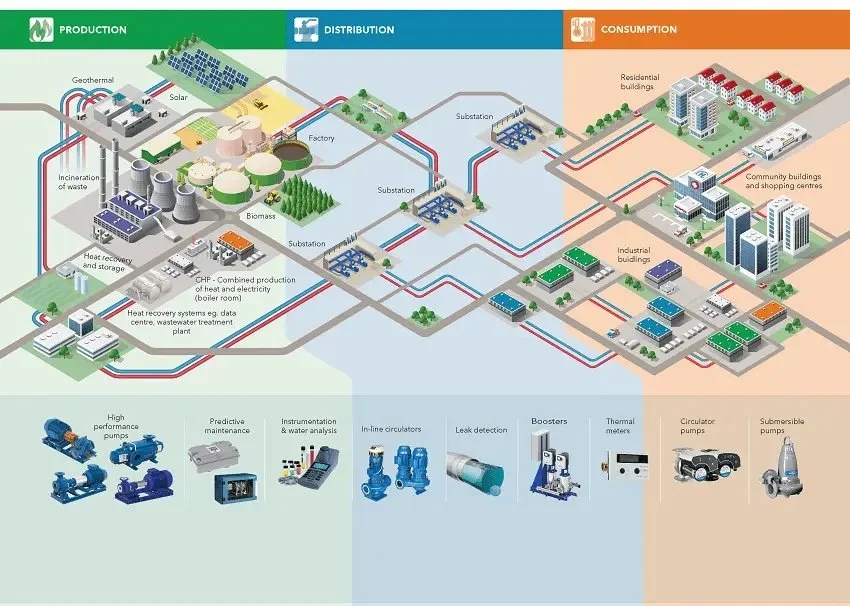 PRODUCTION

DISTRIBUTION

CONSUMPTION

Geothermal

Solar

Factory

Incineration of waste

Biomass

Heat recovery and storage

CHP - Combined production of heat and electricity (boiler room)

Heat recovery systems eg. data centre, wastewater treatment plant

Substation

Substation

Substation

Residential buildings

Community buildings and shopping centres

Industrial buildings

High performance pumps

Predictive maintenance

Instrumentation & water analysis

In-line circulators

Leak detection

Boosters

Thermal meters

Circulator pumps

Submersible pumps