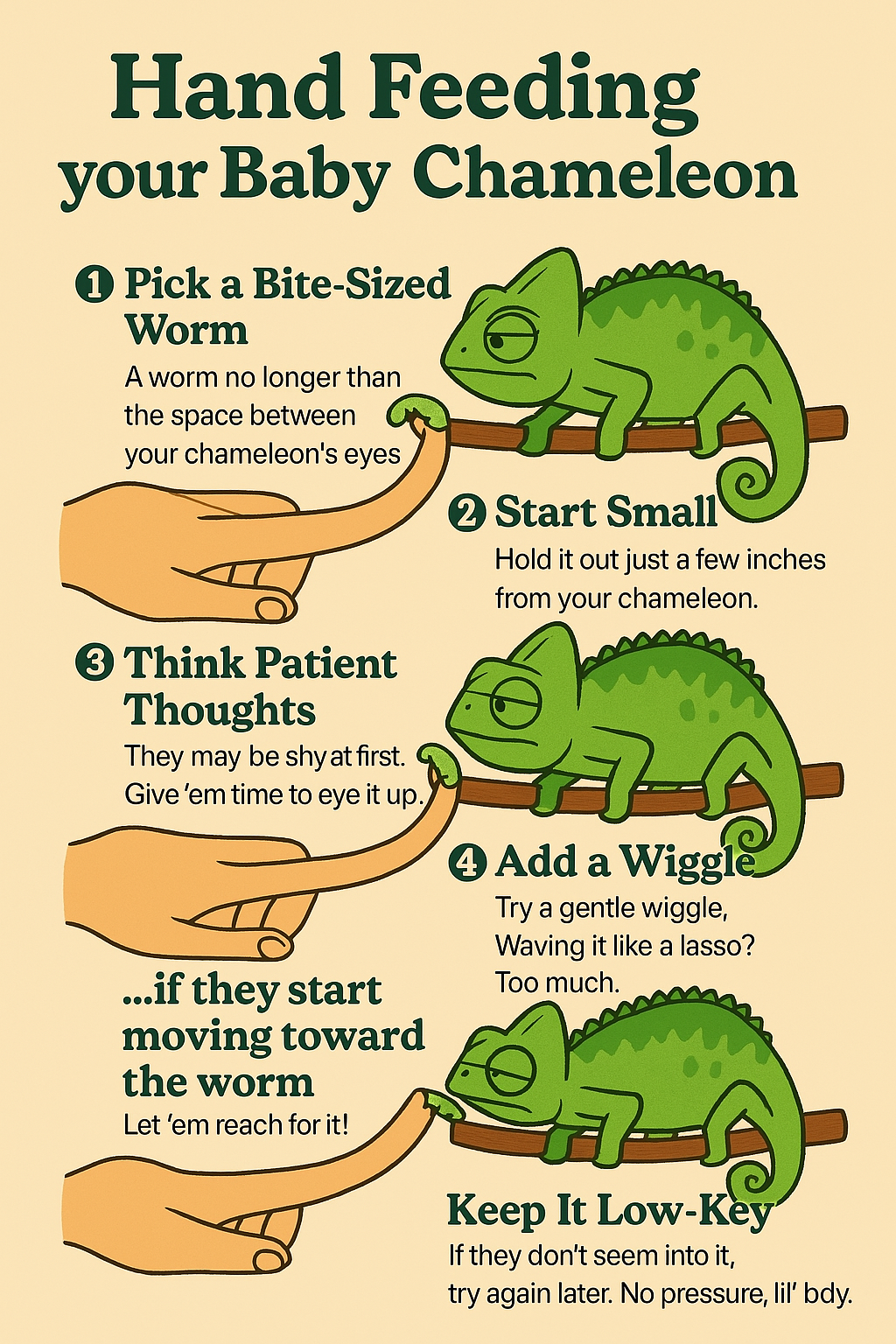 Hand Feeding
your Baby Chameleon

1 Pick a Bite-Sized Worm
A worm no longer than the space between your chameleon's eyes

2 Start Small
Hold it out just a few inches from your chameleon.

3 Think Patient Thoughts
They may be shy at first. Give 'em time to eye it up.

4 Add a Wiggle
Try a gentle wiggle, Waving it like a lasso? Too much.

...if they start moving toward the worm
Let 'em reach for it!

Keep It Low-Key
If they don't seem into it, try again later. No pressure, lil' bdy.