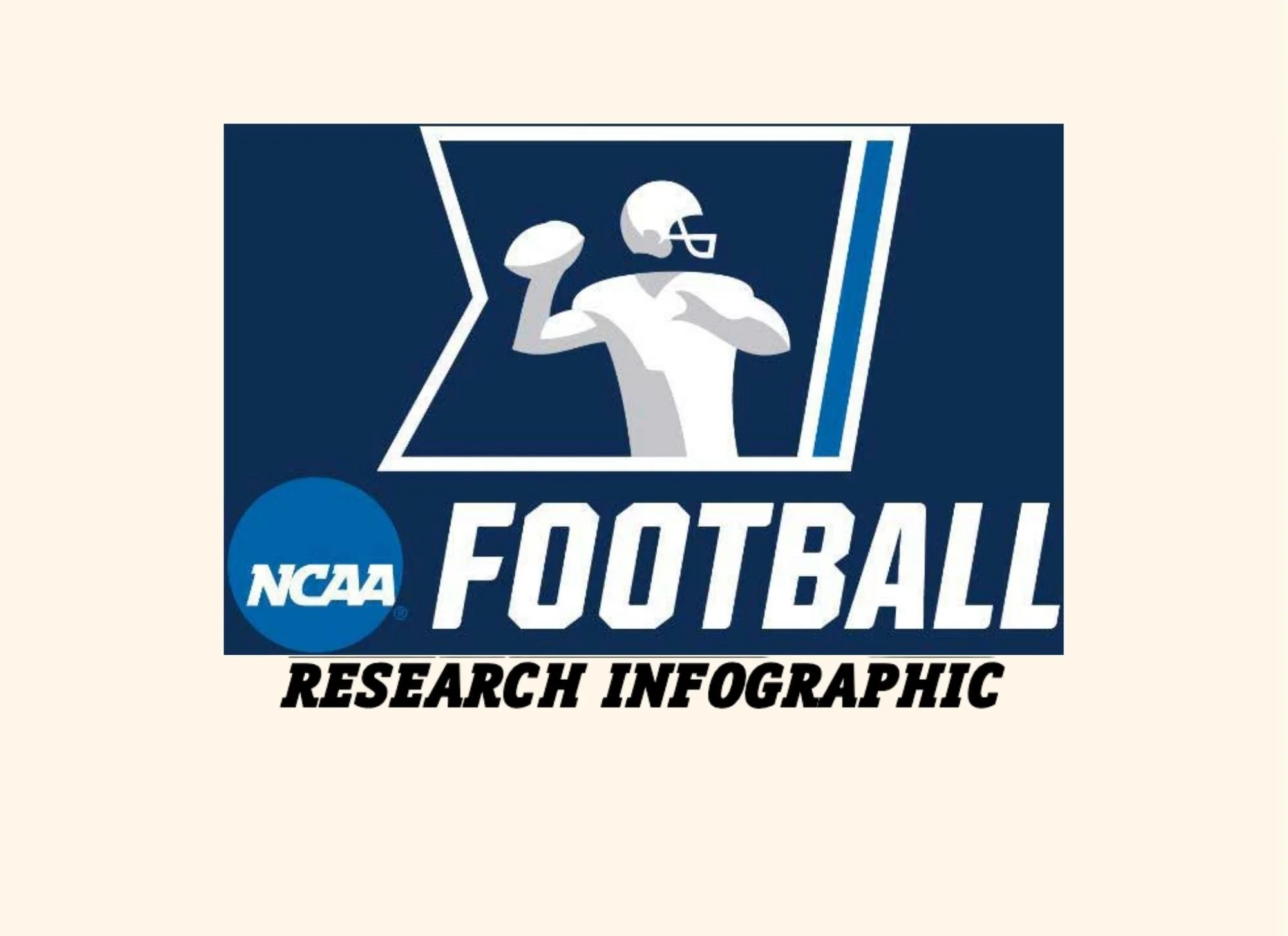 NCAA®
FOOTBALL
RESEARCH INFOGRAPHIC