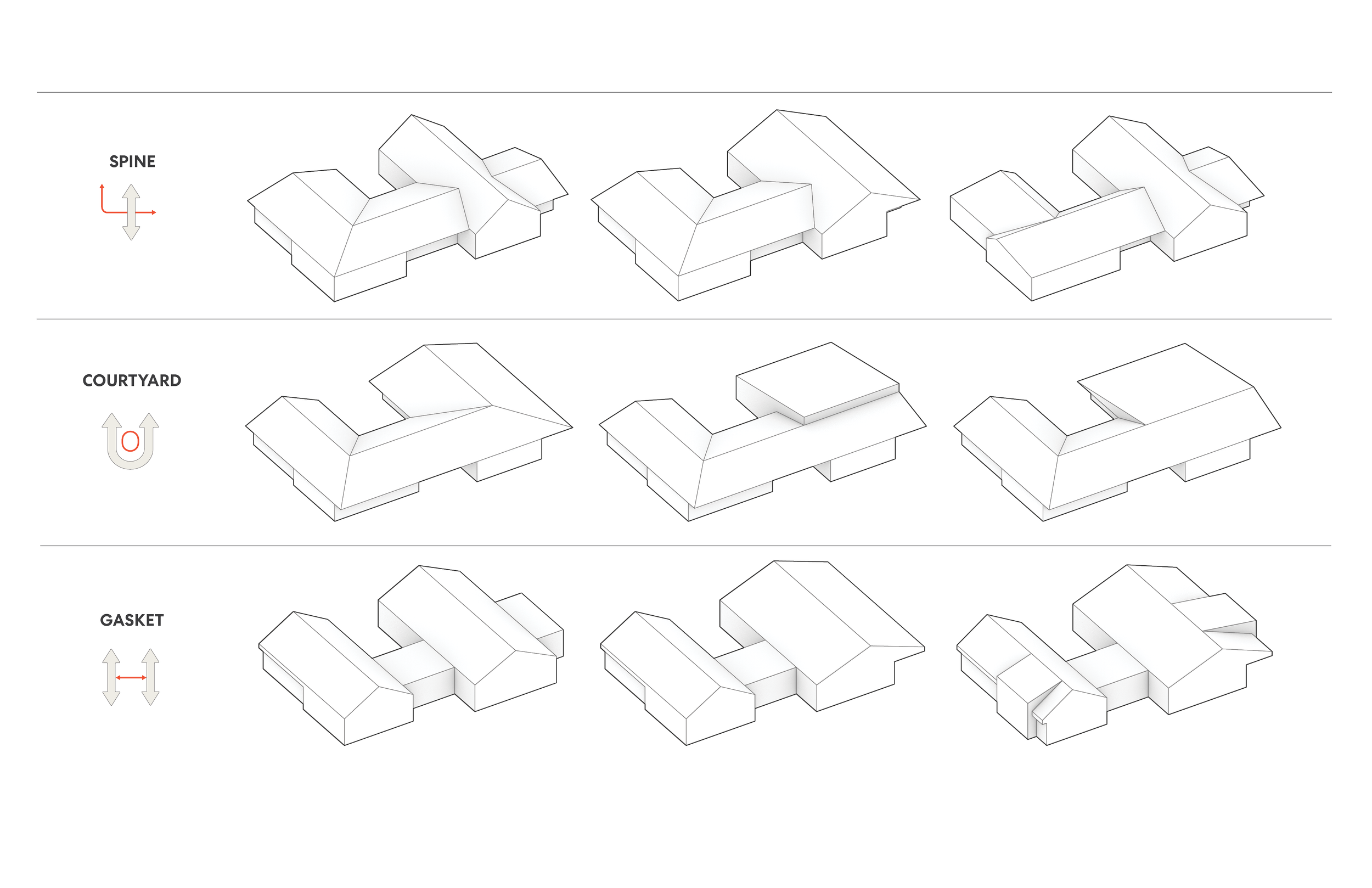 SPINE

COURTYARD

GASKET