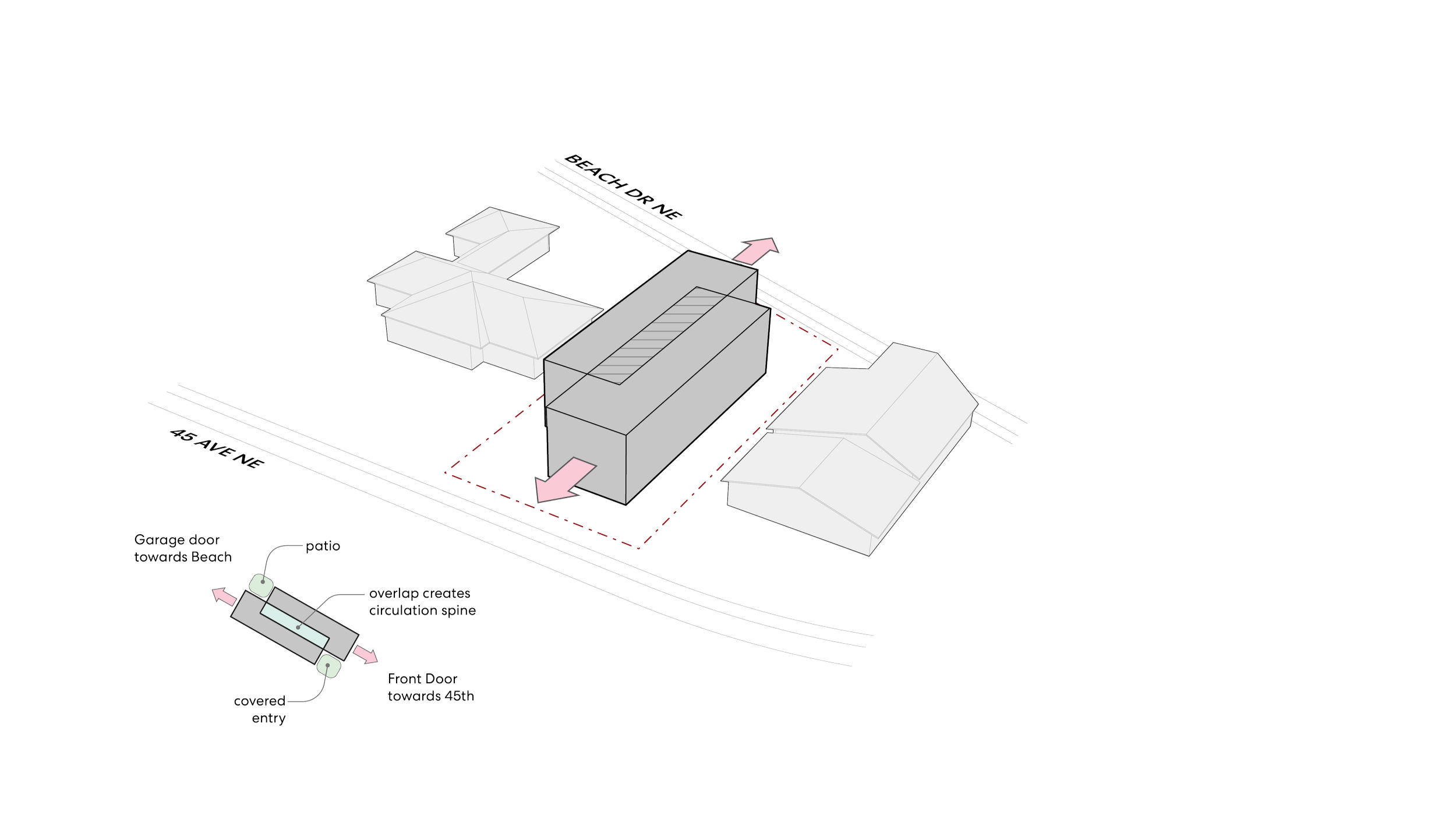 BEACH DR NE

45 AVE NE

Garage door towards Beach

patio

overlap creates circulation spine

Front Door towards 45th

covered entry