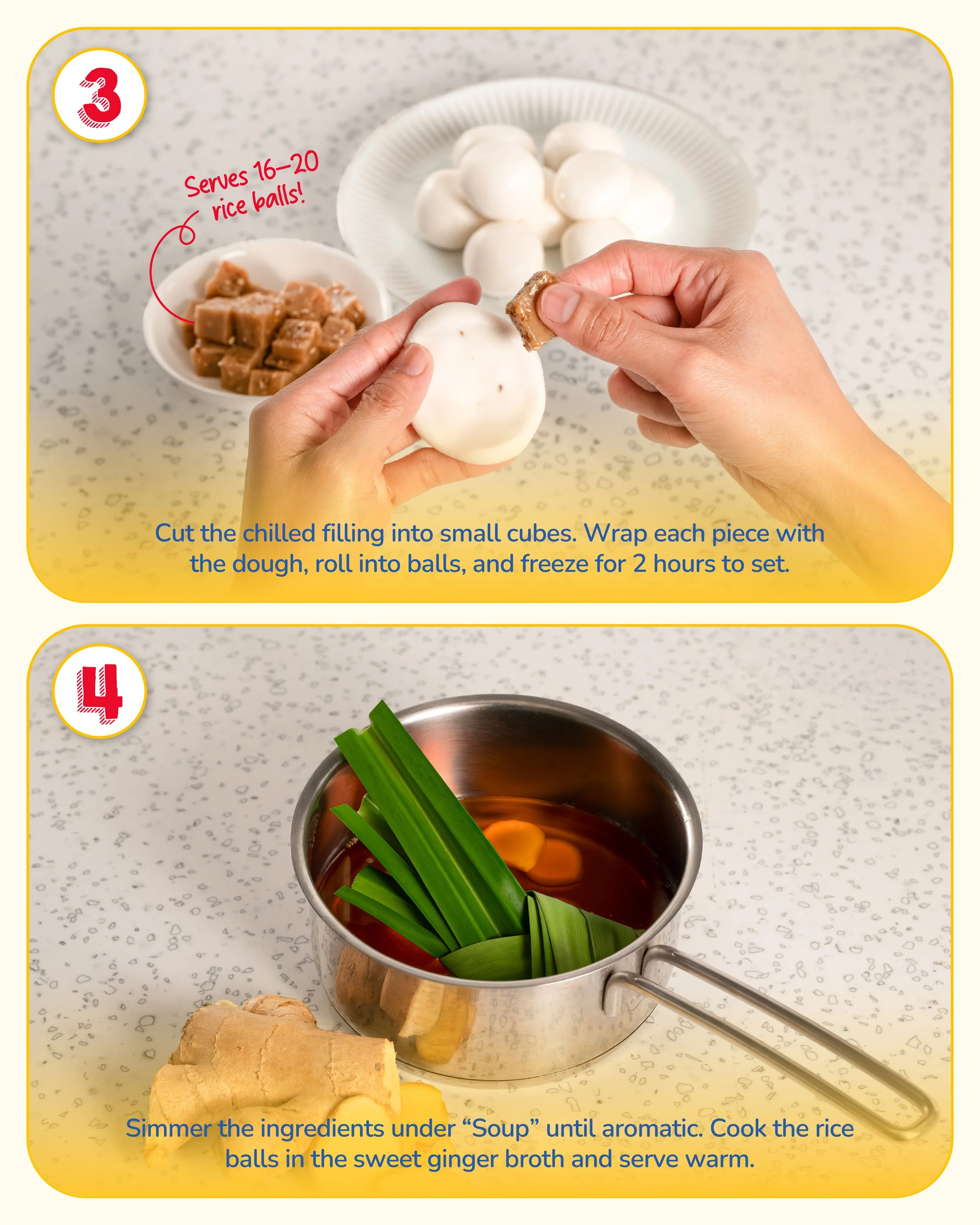 3

Serves 16–20 rice balls!

Cut the chilled filling into small cubes. Wrap each piece with the dough, roll into balls, and freeze for 2 hours to set.

4

Simmer the ingredients under “Soup” until aromatic. Cook the rice balls in the sweet ginger broth and serve warm.