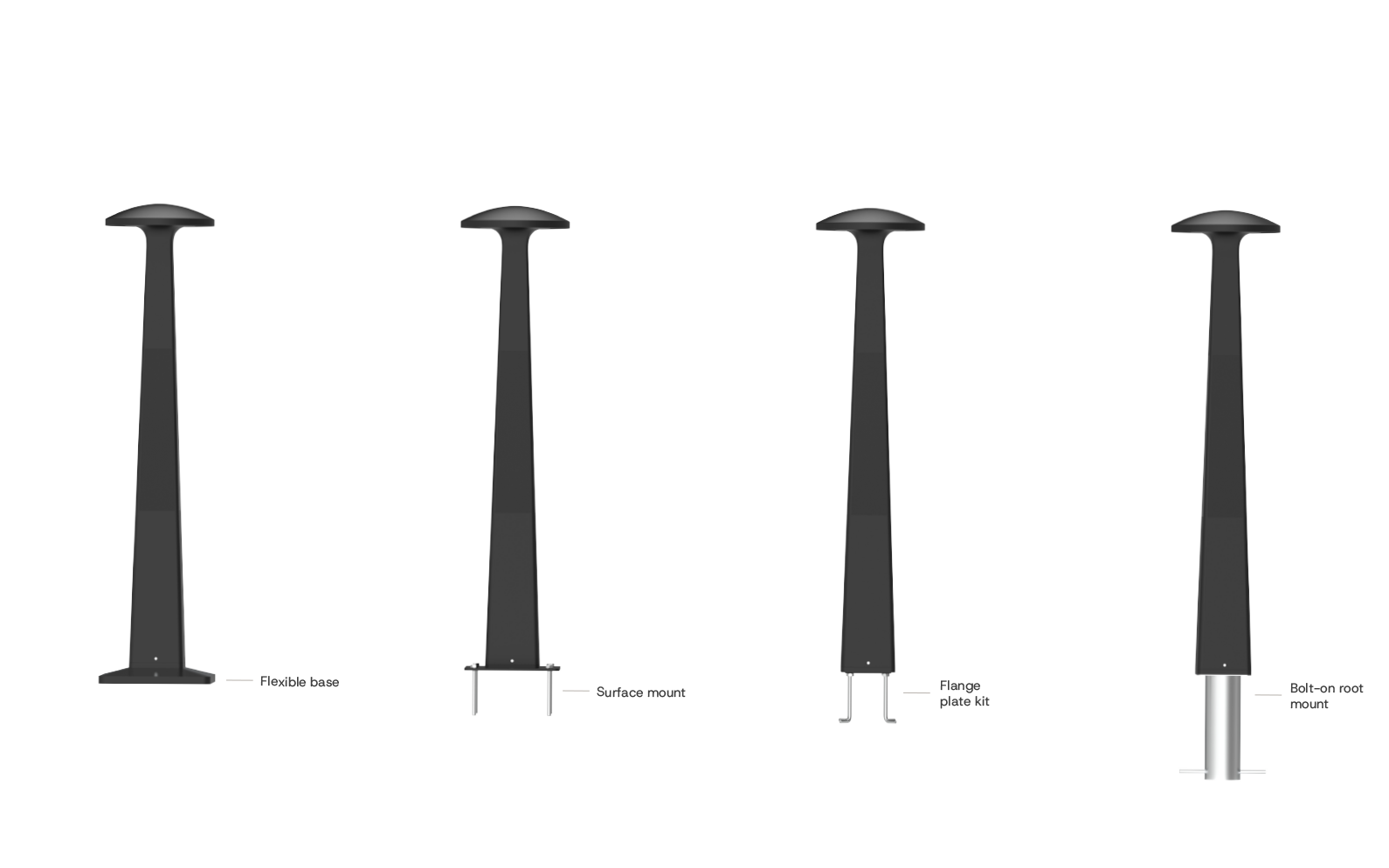 Flexible base

Surface mount

Flange plate kit

Bolt-on root mount