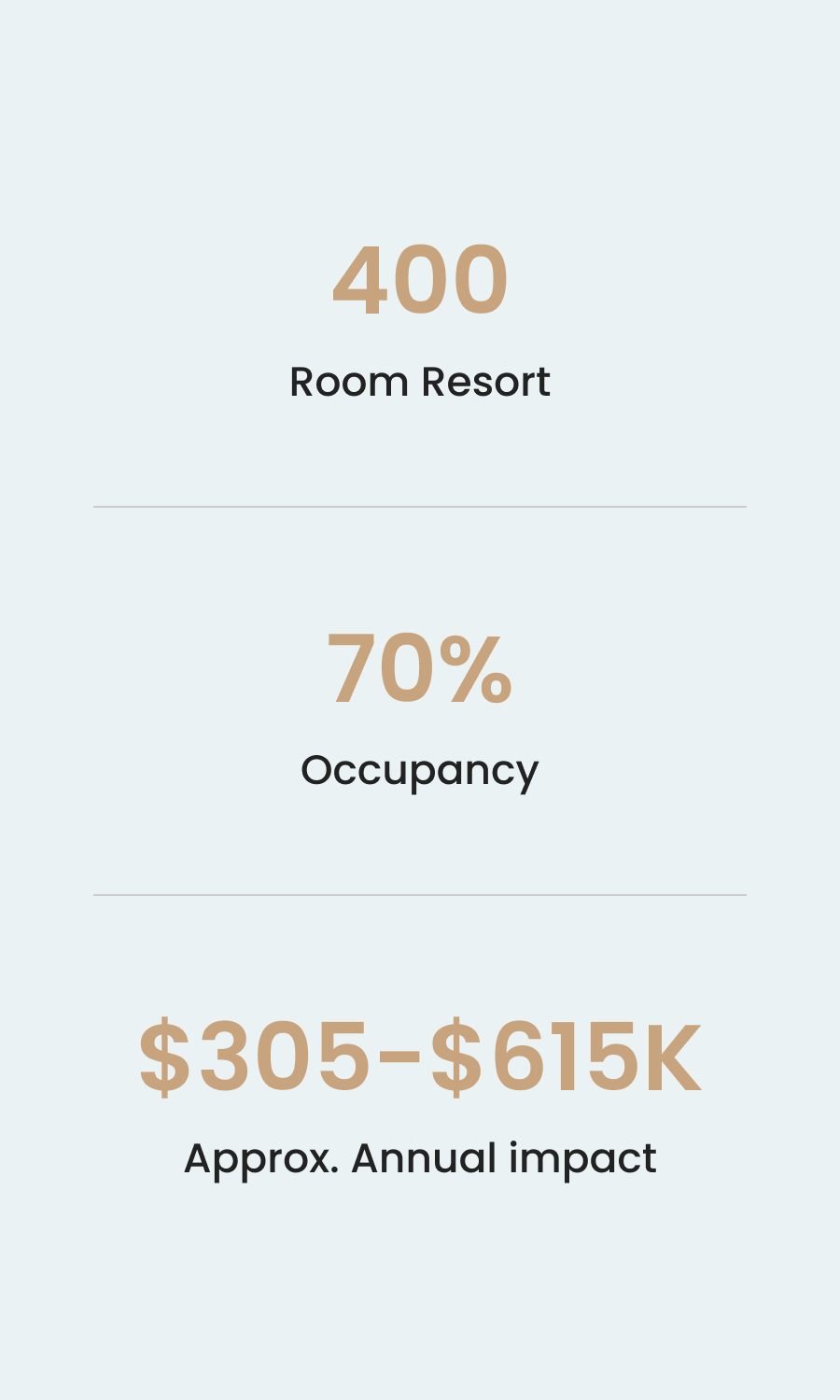 400

Room Resort

70%

Occupancy

\$305-\$615K

Approx. Annual impact