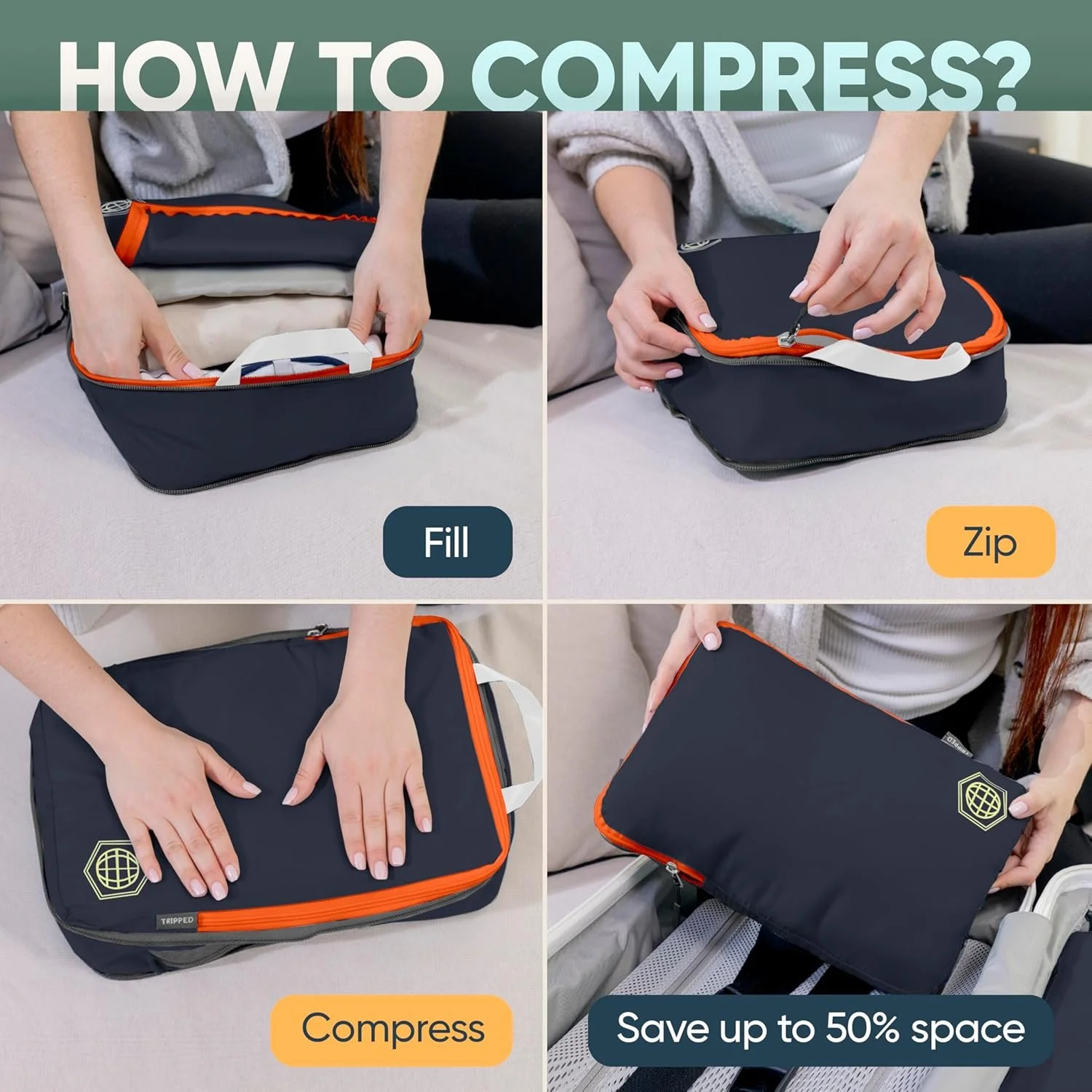 HOW TO COMPRESS?

Fill

Zip

TRIPPED

Compress

TRIPPED

Save up to 50% space