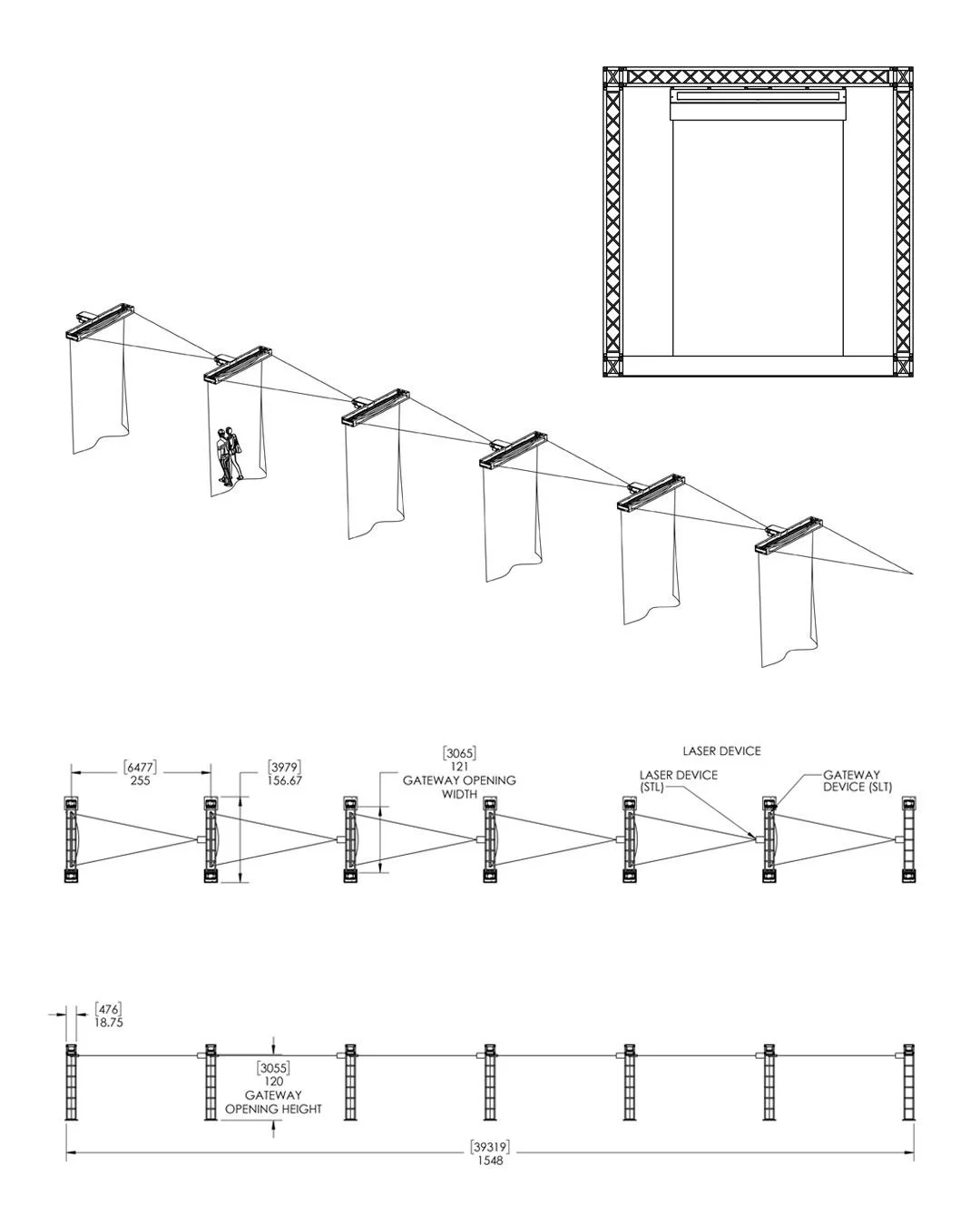 [6477]
255

[3979]
156.67

[3065]
121
GATEWAY OPENING
WIDTH

LASER DEVICE

LASER DEVICE
(STL)

GATEWAY
DEVICE (SLT)

[476]
18.75

[3055]
120
GATEWAY
OPENING HEIGHT

[39319]
1548