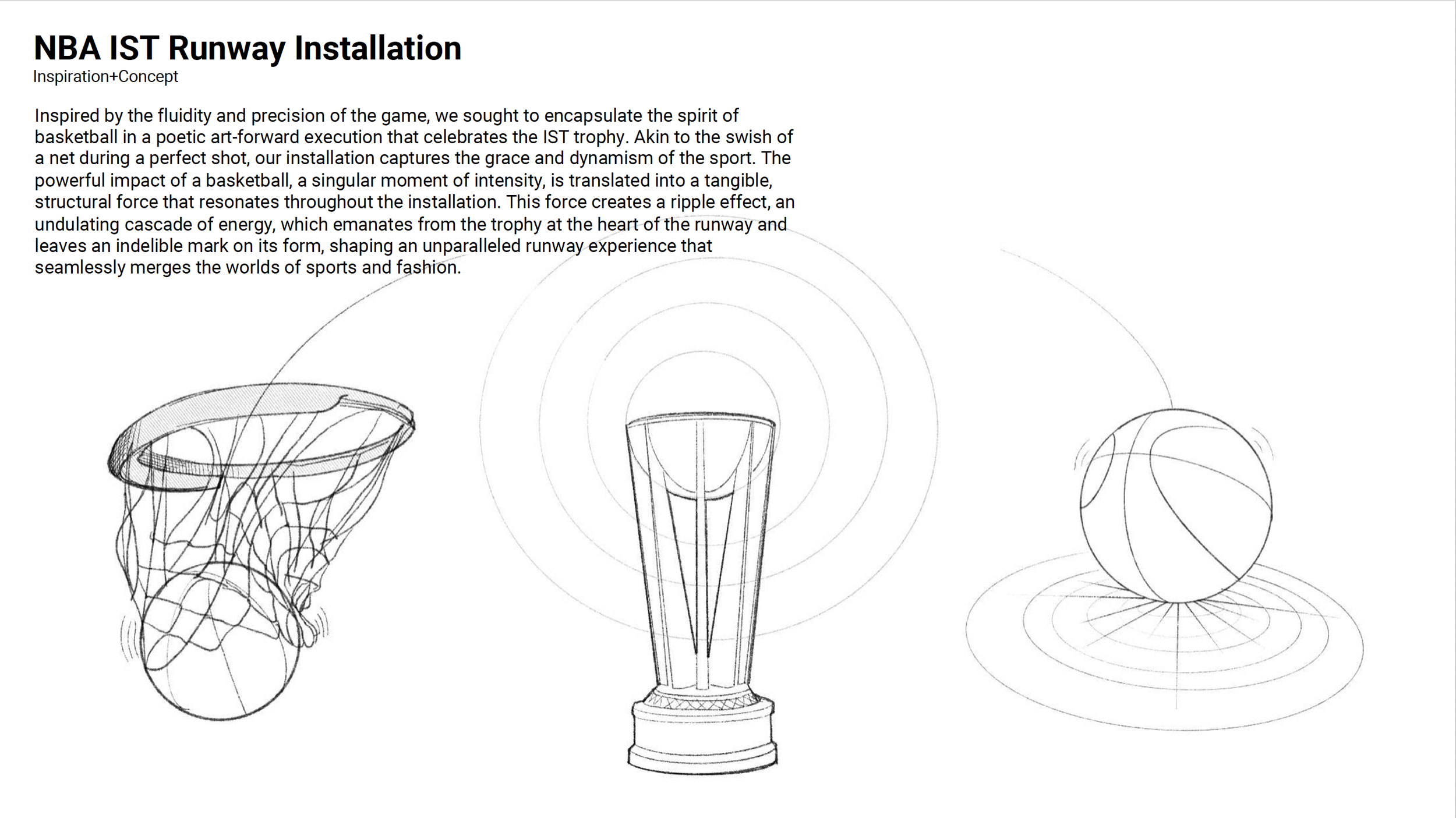 NBA IST Runway Installation
Inspiration+Concept

Inspired by the fluidity and precision of the game, we sought to encapsulate the spirit of basketball in a poetic art-forward execution that celebrates the IST trophy. Akin to the swish of a net during a perfect shot, our installation captures the grace and dynamism of the sport. The powerful impact of a basketball, a singular moment of intensity, is translated into a tangible, structural force that resonates throughout the installation. This force creates a ripple effect, an undulating cascade of energy, which emanates from the trophy at the heart of the runway and leaves an indelible mark on its form, shaping an unparalleled runway experience that seamlessly merges the worlds of sports and fashion.