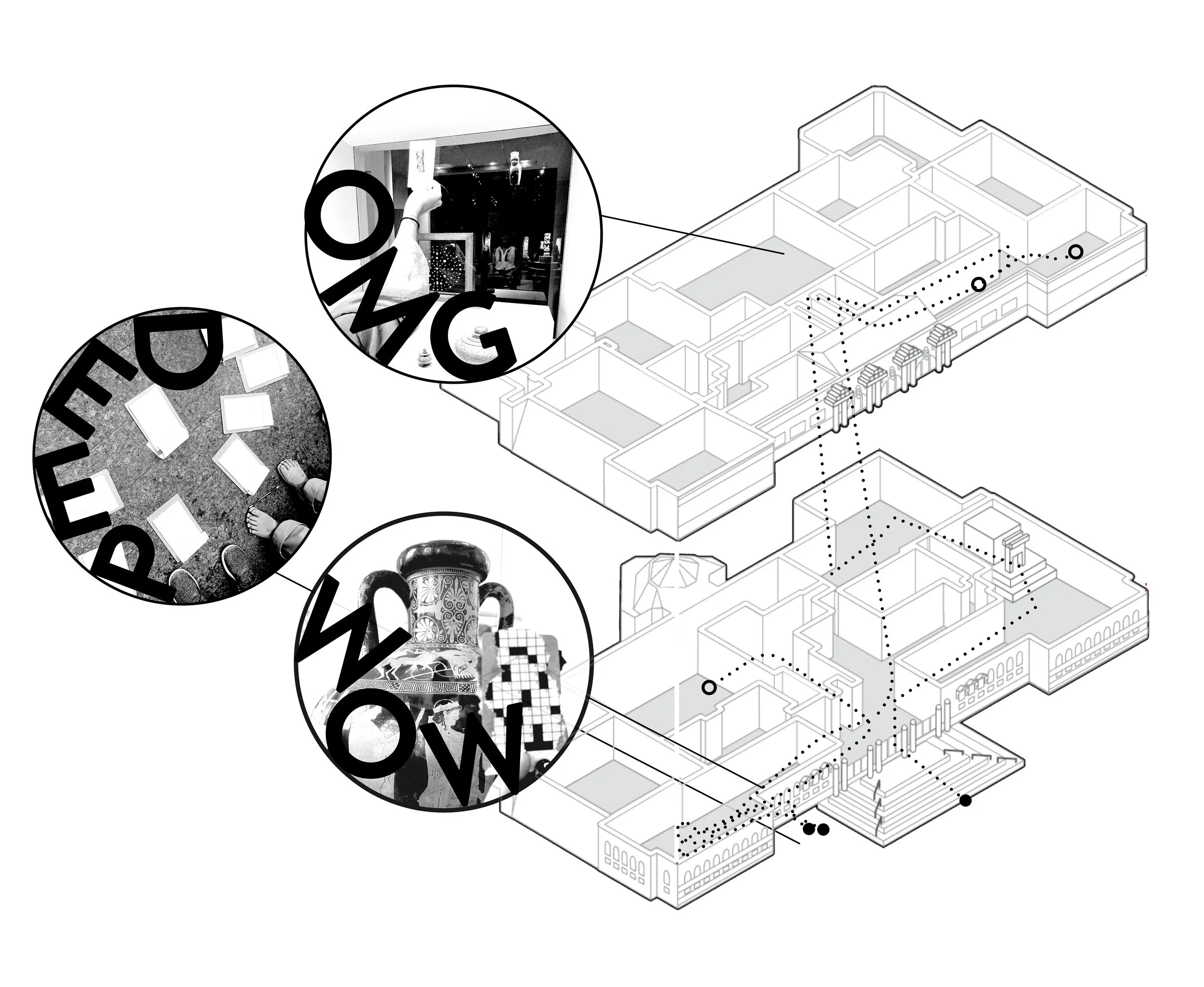 OMG

DEEP

WOW