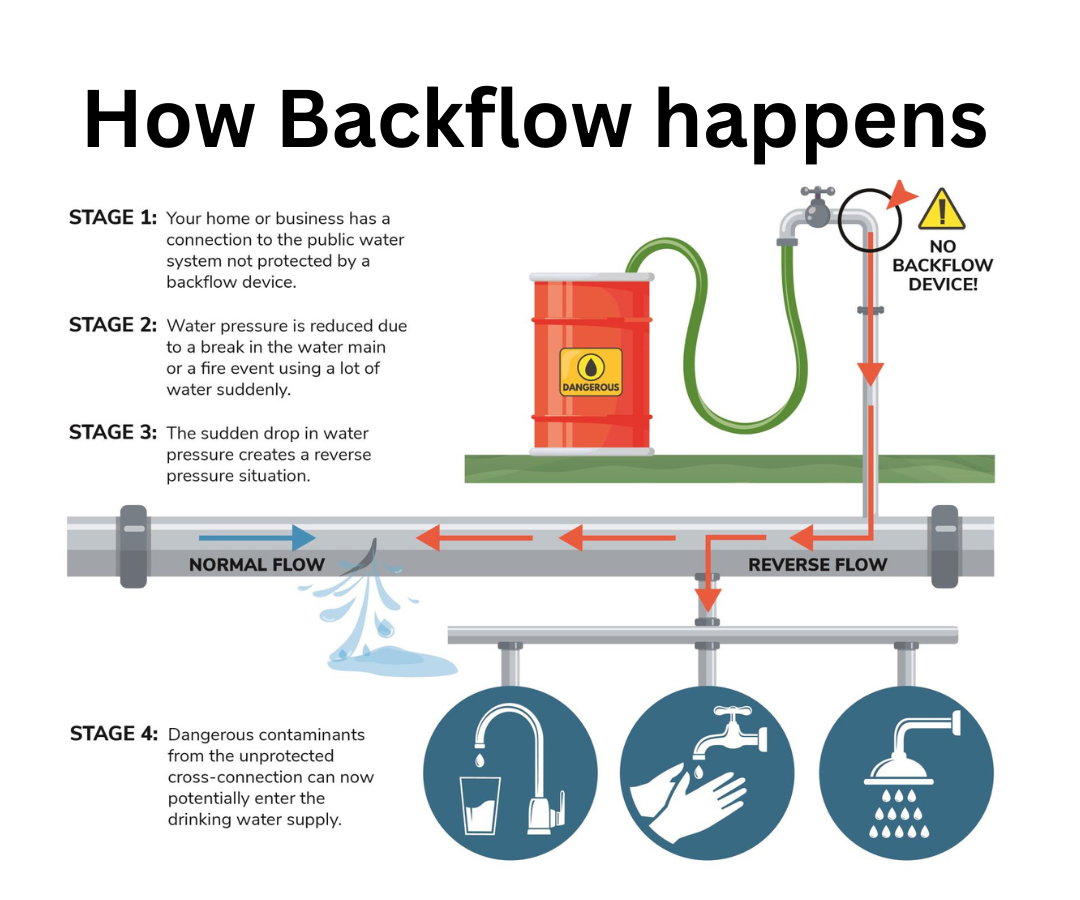 How Backflow happens

STAGE 1: Your home or business has a connection to the public water system not protected by a backflow device.

STAGE 2: Water pressure is reduced due to a break in the water main or a fire event using a lot of water suddenly.

STAGE 3: The sudden drop in water pressure creates a reverse pressure situation.

DANGEROUS

NO BACKFLOW DEVICE!

NORMAL FLOW

REVERSE FLOW

STAGE 4: Dangerous contaminants from the unprotected cross-connection can now potentially enter the drinking water supply.