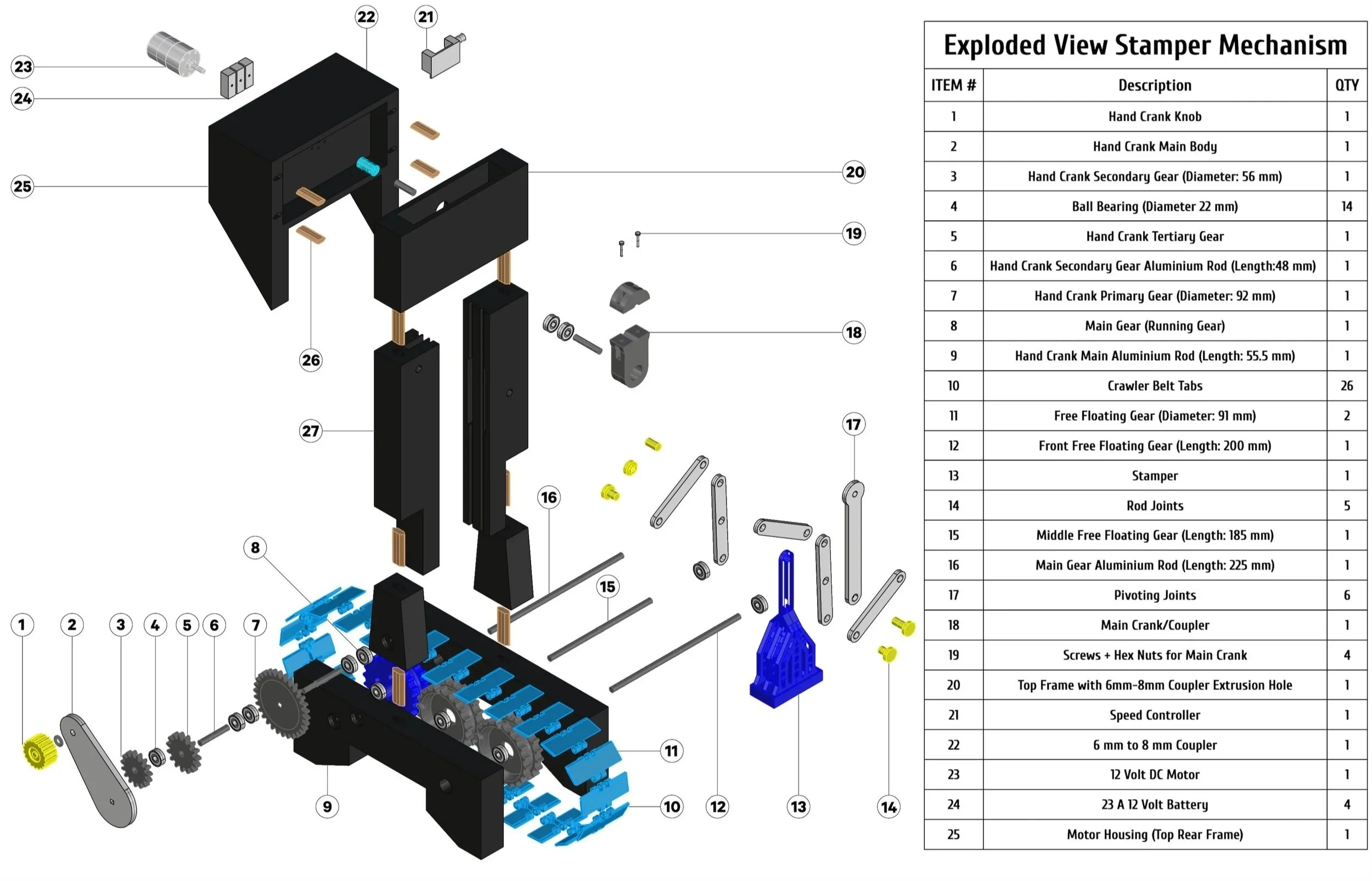 22
21
23
24
25
20
19
18
26
27
17
16
15
8
1
2
3
4
5
6
7
11
9
10
12
13
14

Exploded View Stamper Mechanism

| ITEM # | Description | QTY |
|---|---|---|
| 1 | Hand Crank Knob | 1 |
| 2 | Hand Crank Main Body | 1 |
| 3 | Hand Crank Secondary Gear (Diameter: 56 mm) | 1 |
| 4 | Ball Bearing (Diameter 22 mm) | 14 |
| 5 | Hand Crank Tertiary Gear | 1 |
| 6 | Hand Crank Secondary Gear Aluminium Rod (Length:48 mm) | 1 |
| 7 | Hand Crank Primary Gear (Diameter: 92 mm) | 1 |
| 8 | Main Gear (Running Gear) | 1 |
| 9 | Hand Crank Main Aluminium Rod (Length: 55.5 mm) | 1 |
| 10 | Crawler Belt Tabs | 26 |
| 11 | Free Floating Gear (Diameter: 91 mm) | 2 |
| 12 | Front Free Floating Gear (Length: 200 mm) | 1 |
| 13 | Stamper | 1 |
| 14 | Rod Joints | 5 |
| 15 | Middle Free Floating Gear (Length: 185 mm) | 1 |
| 16 | Main Gear Aluminium Rod (Length: 225 mm) | 1 |
| 17 | Pivoting Joints | 6 |
| 18 | Main Crank/Coupler | 1 |
| 19 | Screws + Hex Nuts for Main Crank | 4 |
| 20 | Top Frame with 6mm-8mm Coupler Extrusion Hole | 1 |
| 21 | Speed Controller | 1 |
| 22 | 6 mm to 8 mm Coupler | 1 |
| 23 | 12 Volt DC Motor | 1 |
| 24 | 23 A 12 Volt Battery | 4 |
| 25 | Motor Housing (Top Rear Frame) | 1 |