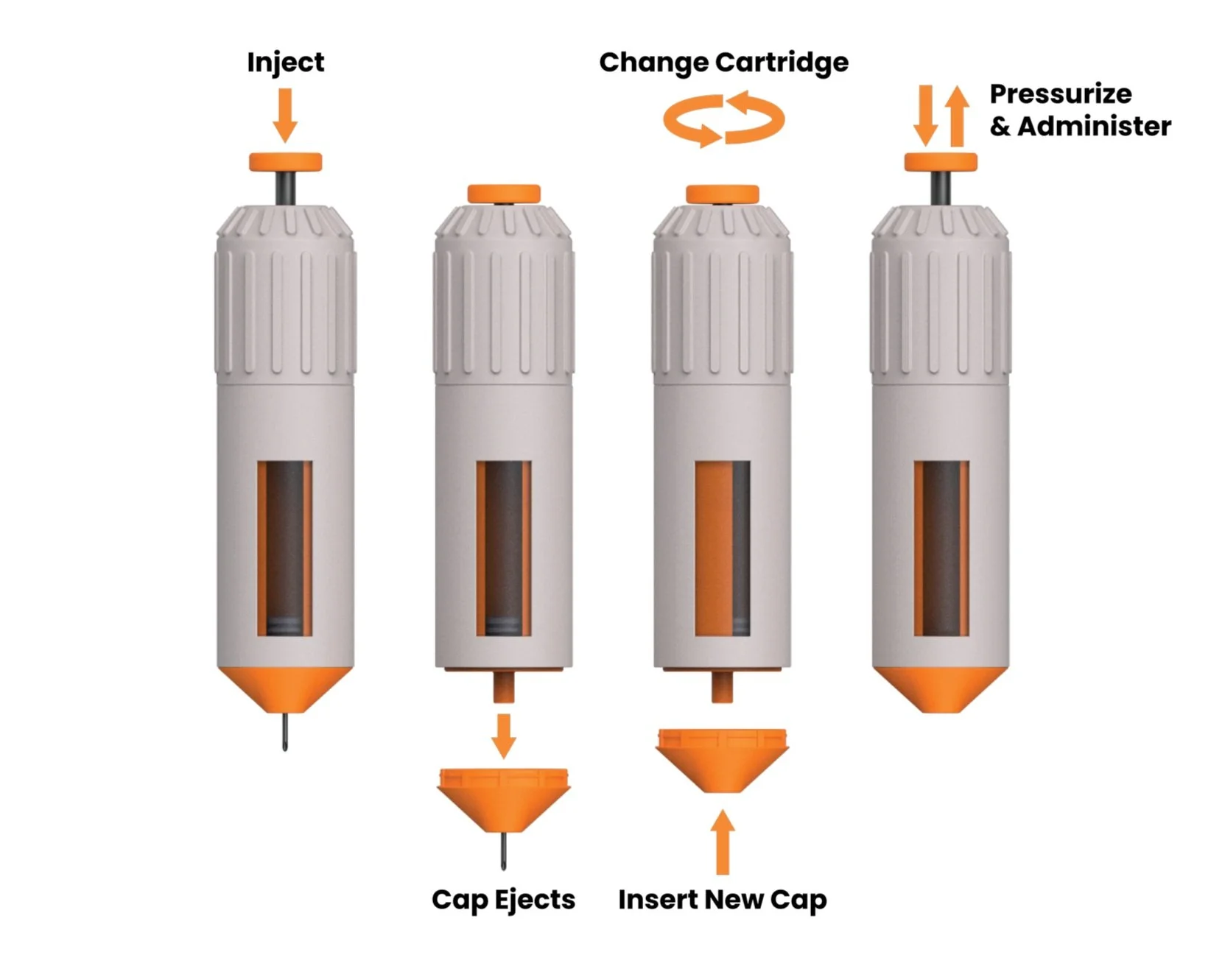 Inject

Change Cartridge

Pressurize & Administer

Cap Ejects

Insert New Cap