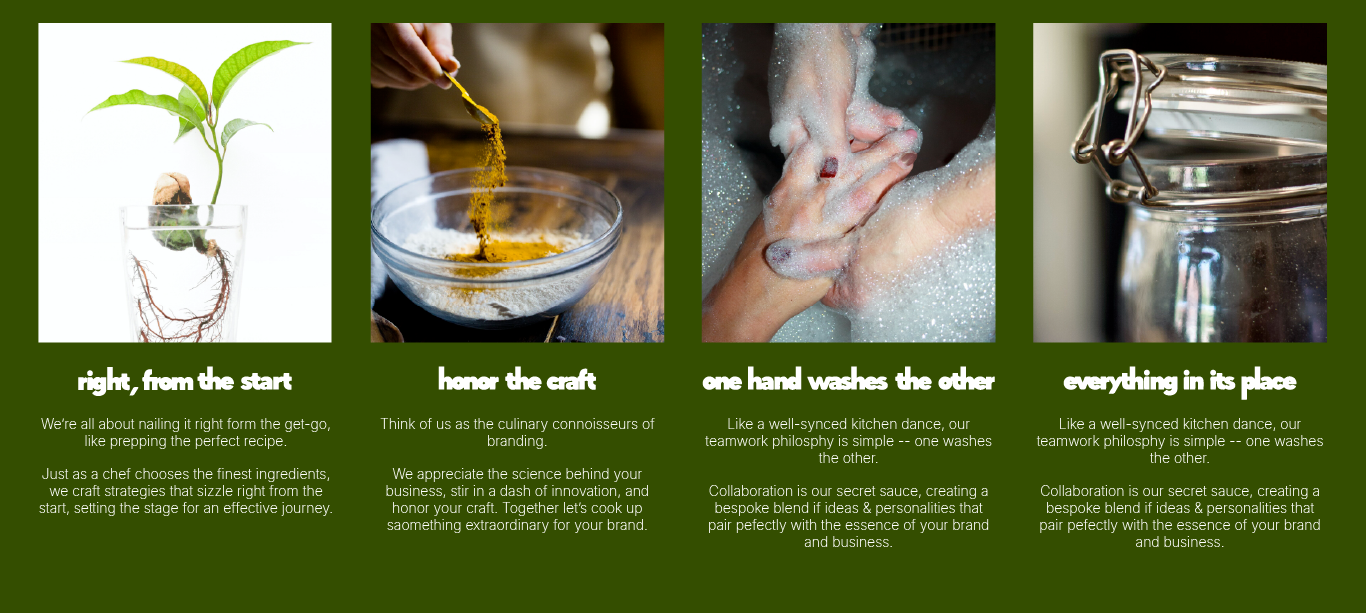 right, from the start

We're all about nailing it right form the get-go, like prepping the perfect recipe.

Just as a chef chooses the finest ingredients, we craft strategies that sizzle right from the start, setting the stage for an effective journey.

honor the craft

Think of us as the culinary connoisseurs of branding.

We appreciate the science behind your business, stir in a dash of innovation, and honor your craft. Together let's cook up saomething extraordinary for your brand.

one hand washes the other

Like a well-synced kitchen dance, our teamwork philosphy is simple -- one washes the other.

Collaboration is our secret sauce, creating a bespoke blend if ideas & personalities that pair pefectly with the essence of your brand and business.

everything in its place

Like a well-synced kitchen dance, our teamwork philosphy is simple -- one washes the other.

Collaboration is our secret sauce, creating a bespoke blend if ideas & personalities that pair pefectly with the essence of your brand and business.