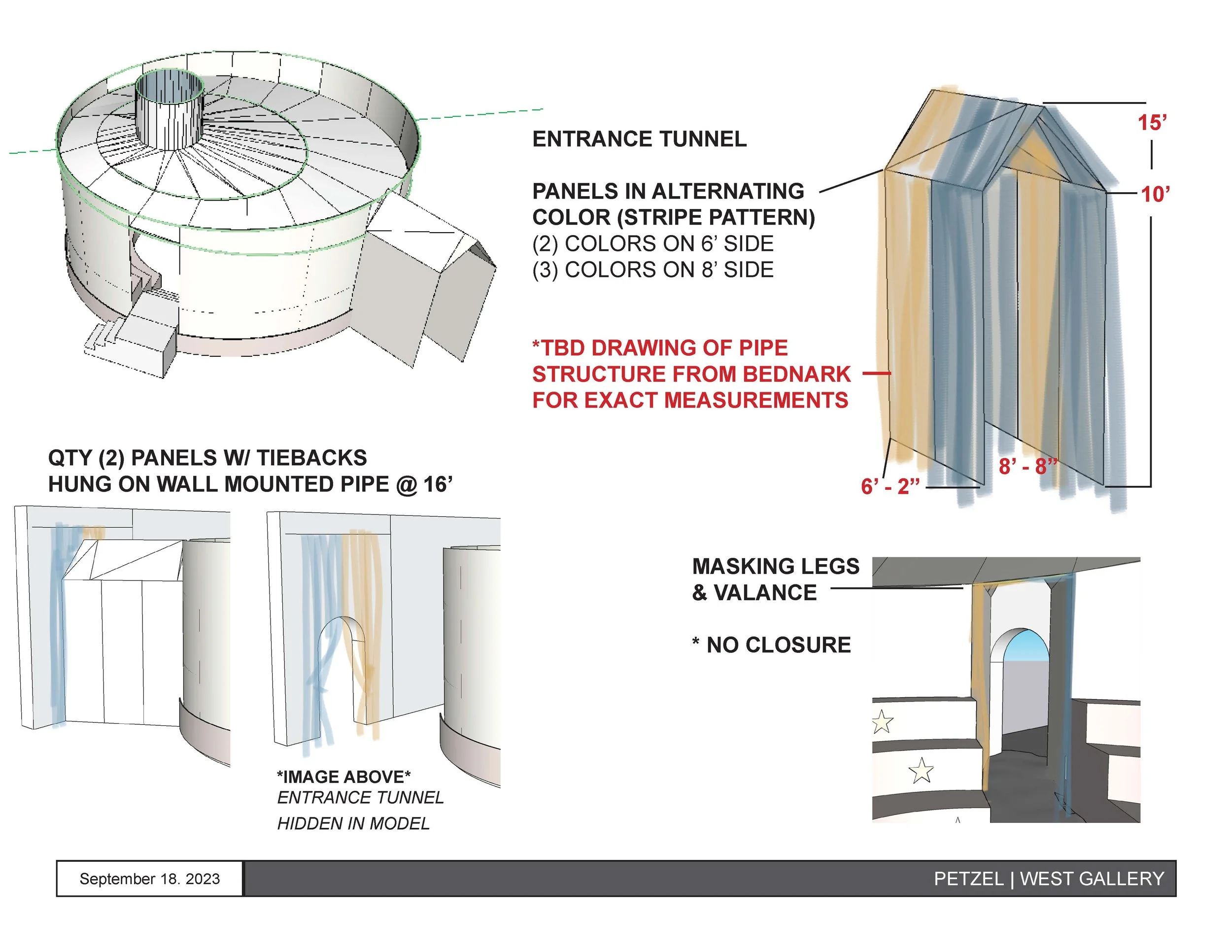 ENTRANCE TUNNEL

PANELS IN ALTERNATING COLOR (STRIPE PATTERN)
(2) COLORS ON 6' SIDE
(3) COLORS ON 8' SIDE

*TBD DRAWING OF PIPE STRUCTURE FROM BEDNARK FOR EXACT MEASUREMENTS

15'

10'

6' - 2"

8' - 8"

QTY (2) PANELS W/ TIEBACKS HUNG ON WALL MOUNTED PIPE @ 16'

*IMAGE ABOVE*
ENTRANCE TUNNEL
HIDDEN IN MODEL

MASKING LEGS & VALANCE

* NO CLOSURE

September 18. 2023

PETZEL | WEST GALLERY