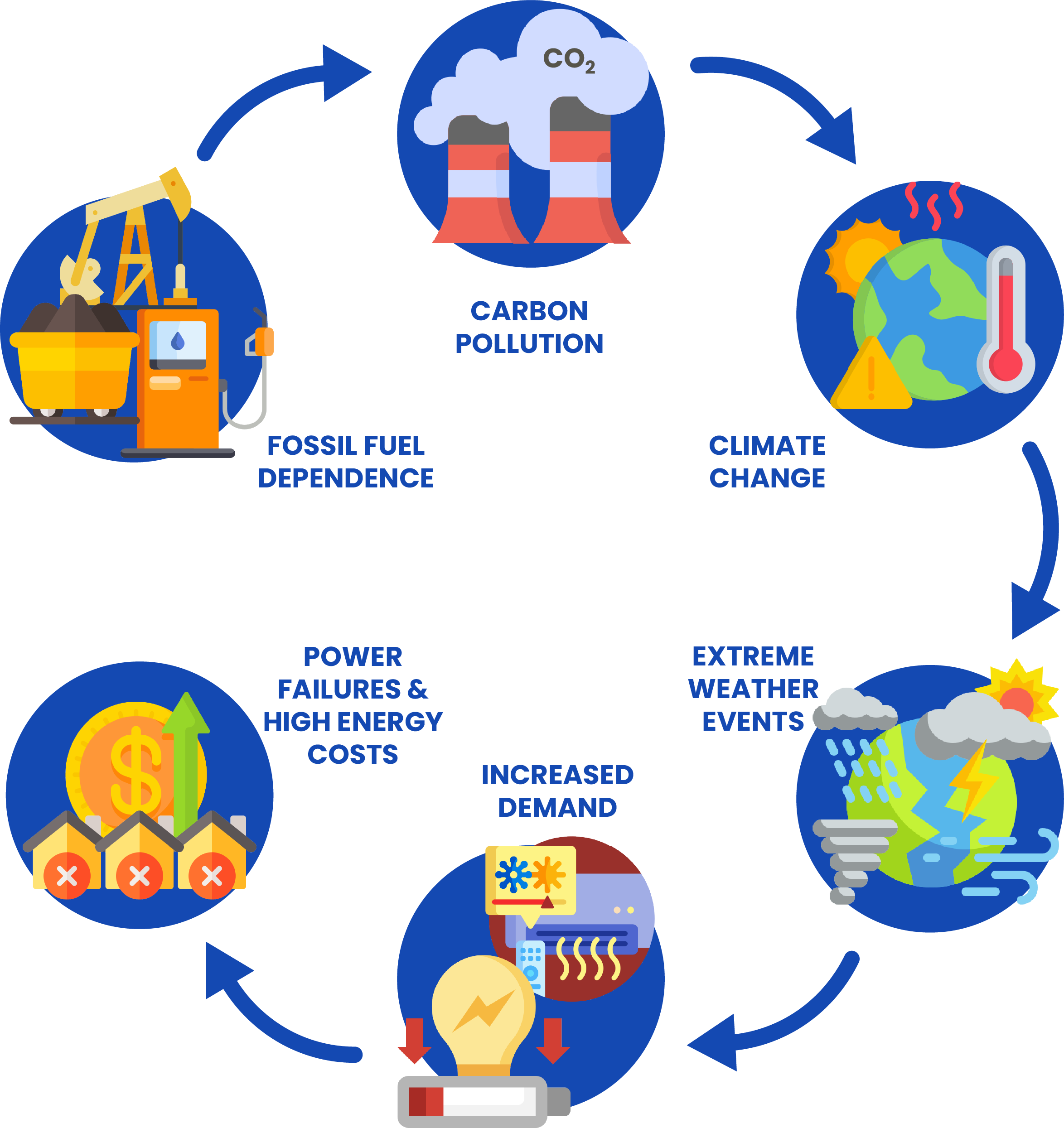 $CO_2$

CARBON POLLUTION

CLIMATE CHANGE

EXTREME WEATHER EVENTS

INCREASED DEMAND

POWER FAILURES & HIGH ENERGY COSTS

FOSSIL FUEL DEPENDENCE