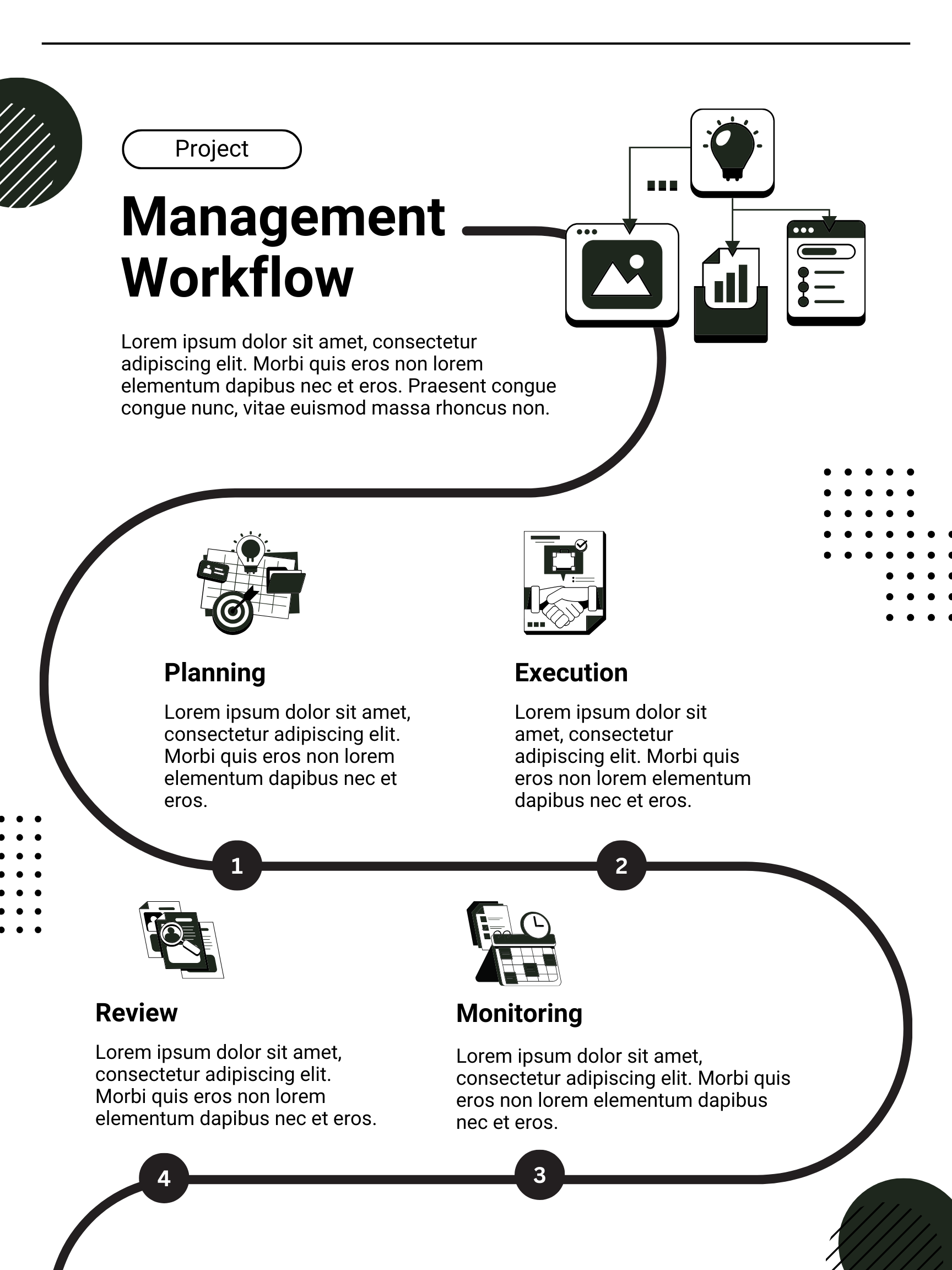 Project

Management Workflow

Lorem ipsum dolor sit amet, consectetur adipiscing elit. Morbi quis eros non lorem elementum dapibus nec et eros. Praesent congue congue nunc, vitae euismod massa rhoncus non.

Planning

Lorem ipsum dolor sit amet, consectetur adipiscing elit. Morbi quis eros non lorem elementum dapibus nec et eros.

Execution

Lorem ipsum dolor sit amet, consectetur adipiscing elit. Morbi quis eros non lorem elementum dapibus nec et eros.

1

2

Review

Lorem ipsum dolor sit amet, consectetur adipiscing elit. Morbi quis eros non lorem elementum dapibus nec et eros.

Monitoring

Lorem ipsum dolor sit amet, consectetur adipiscing elit. Morbi quis eros non lorem elementum dapibus nec et eros.

4

3