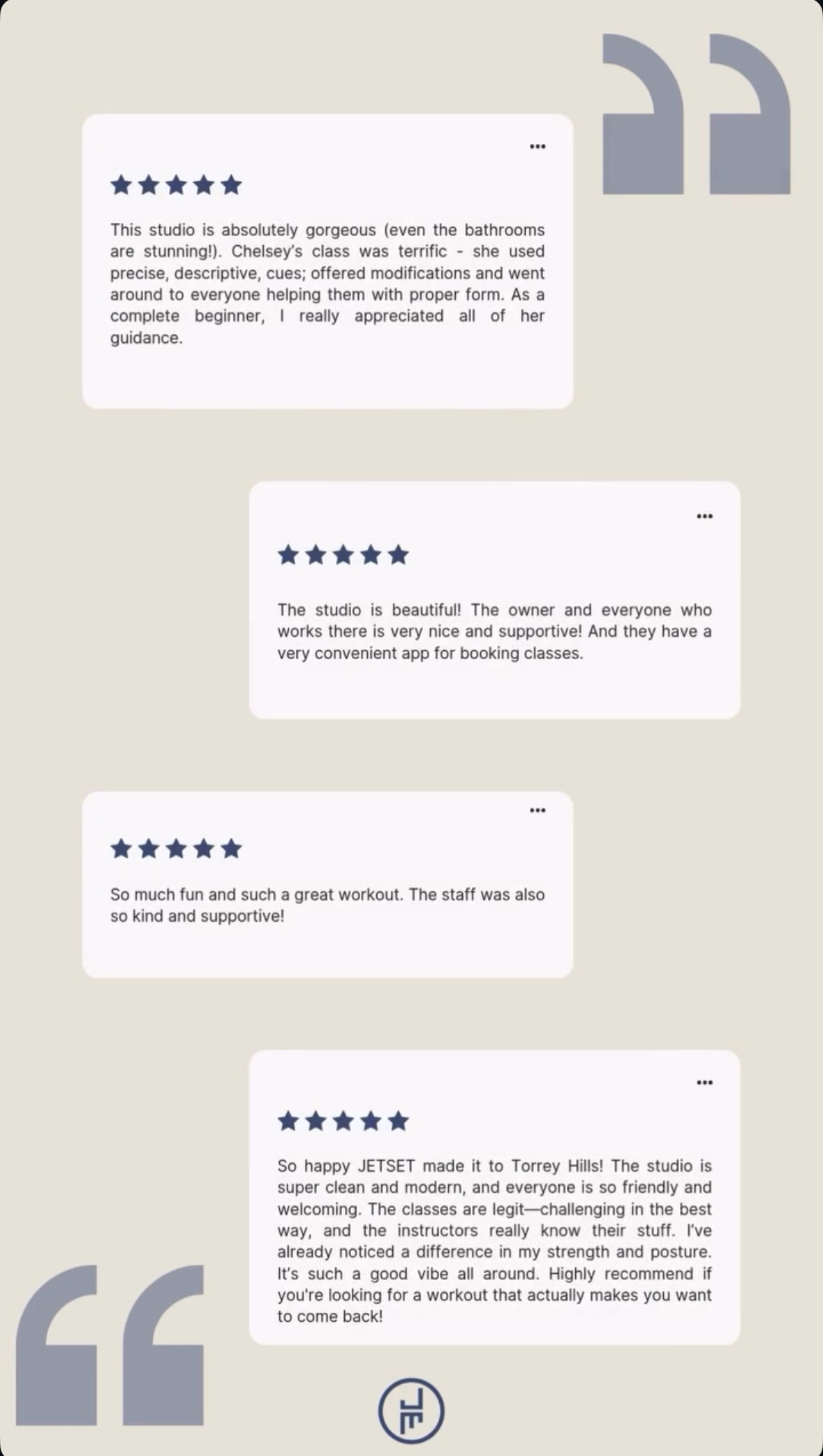 ...

This studio is absolutely gorgeous (even the bathrooms are stunning!). Chelsey's class was terrific - she used precise, descriptive, cues; offered modifications and went around to everyone helping them with proper form. As a complete beginner, I really appreciated all of her guidance.

...

The studio is beautiful! The owner and everyone who works there is very nice and supportive! And they have a very convenient app for booking classes.

...

So much fun and such a great workout. The staff was also so kind and supportive!

...

So happy JETSET made it to Torrey Hills! The studio is super clean and modern, and everyone is so friendly and welcoming. The classes are legit—challenging in the best way, and the instructors really know their stuff. I've already noticed a difference in my strength and posture. It's such a good vibe all around. Highly recommend if you're looking for a workout that actually makes you want to come back!