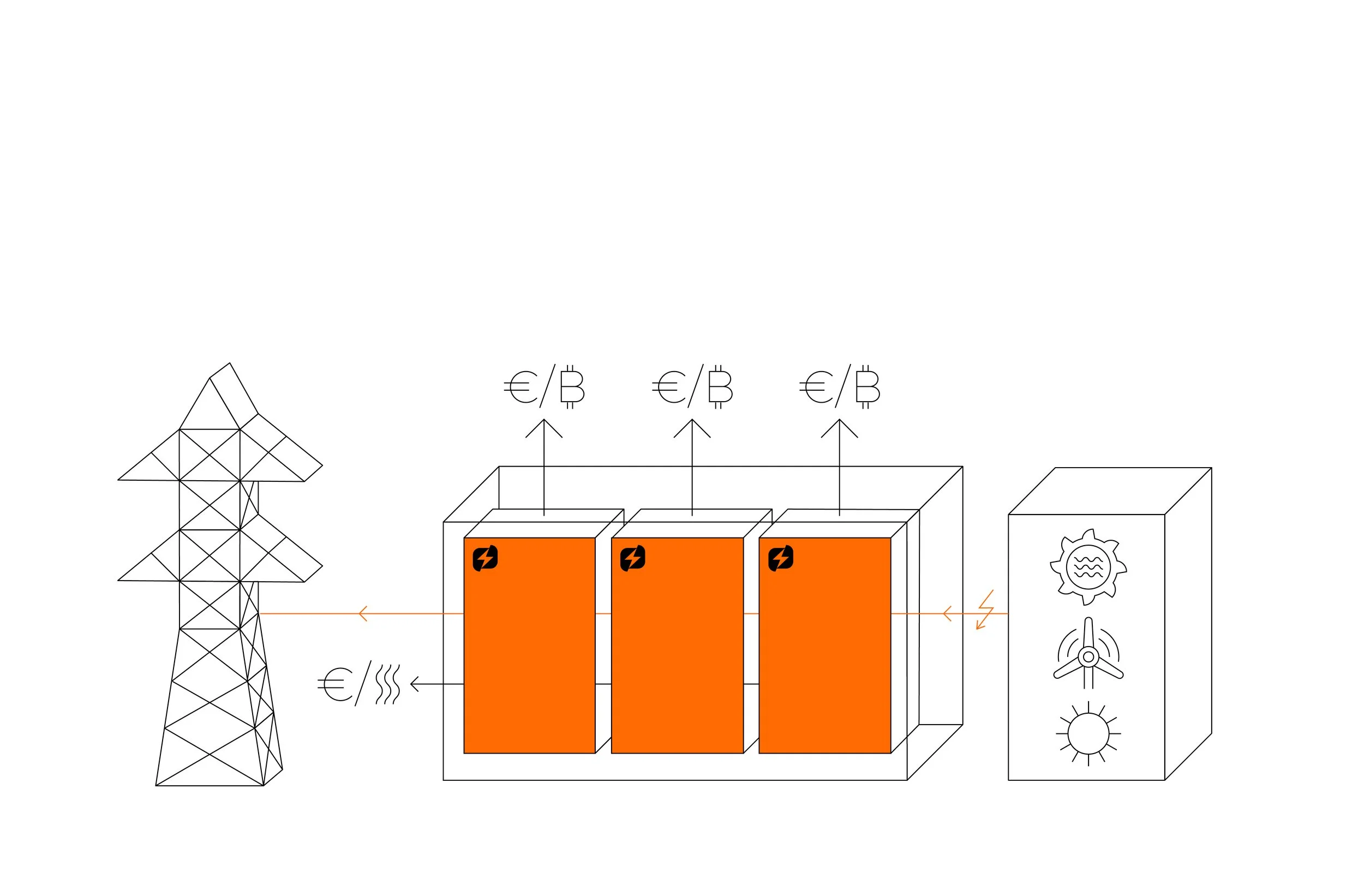 €/₿ €/₿ €/₿

€/