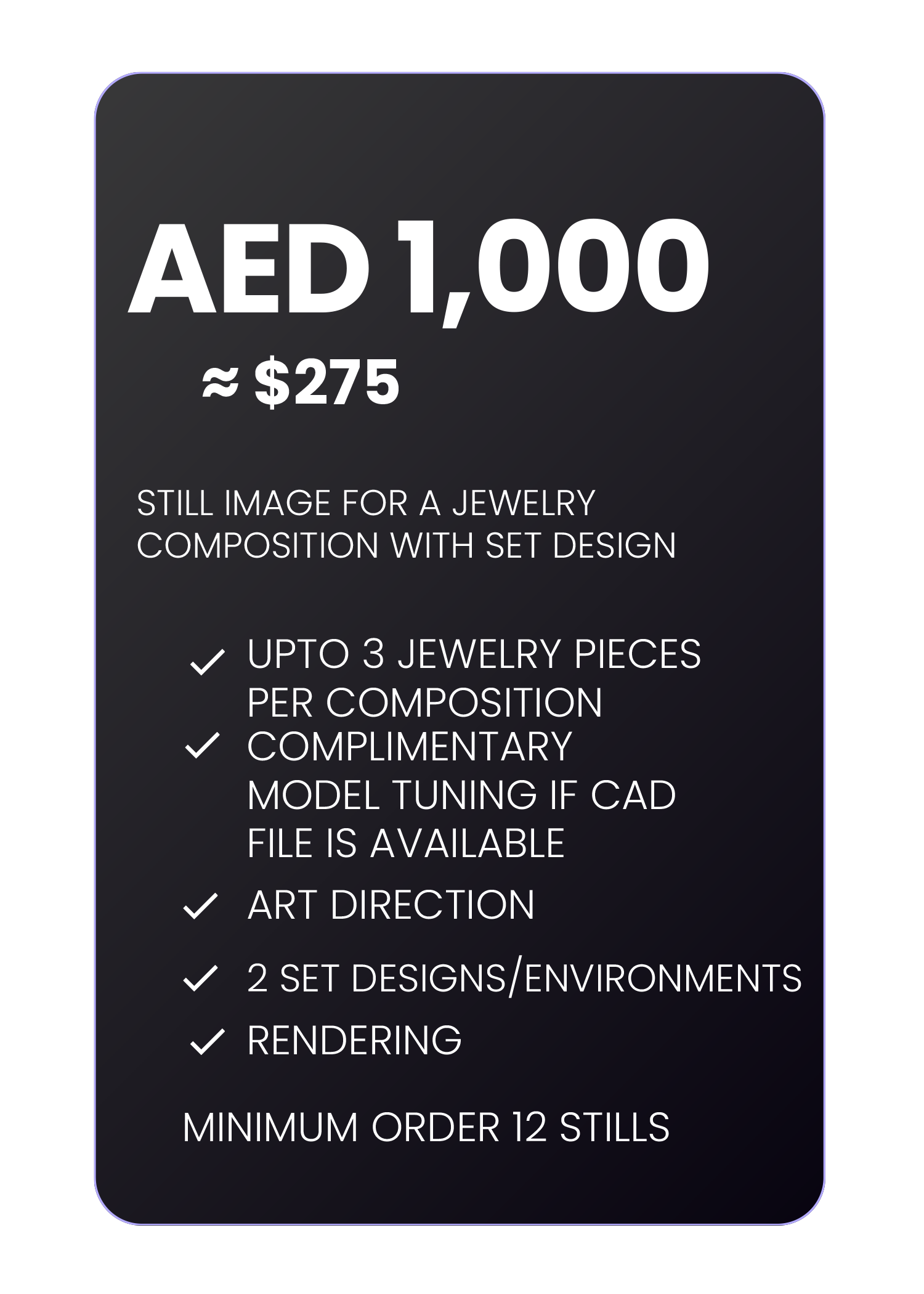 AED 1,000

≈ $275

STILL IMAGE FOR A JEWELRY COMPOSITION WITH SET DESIGN

✓ UPTO 3 JEWELRY PIECES PER COMPOSITION
✓ COMPLIMENTARY MODEL TUNING IF CAD FILE IS AVAILABLE
✓ ART DIRECTION
✓ 2 SET DESIGNS/ENVIRONMENTS
✓ RENDERING

MINIMUM ORDER 12 STILLS