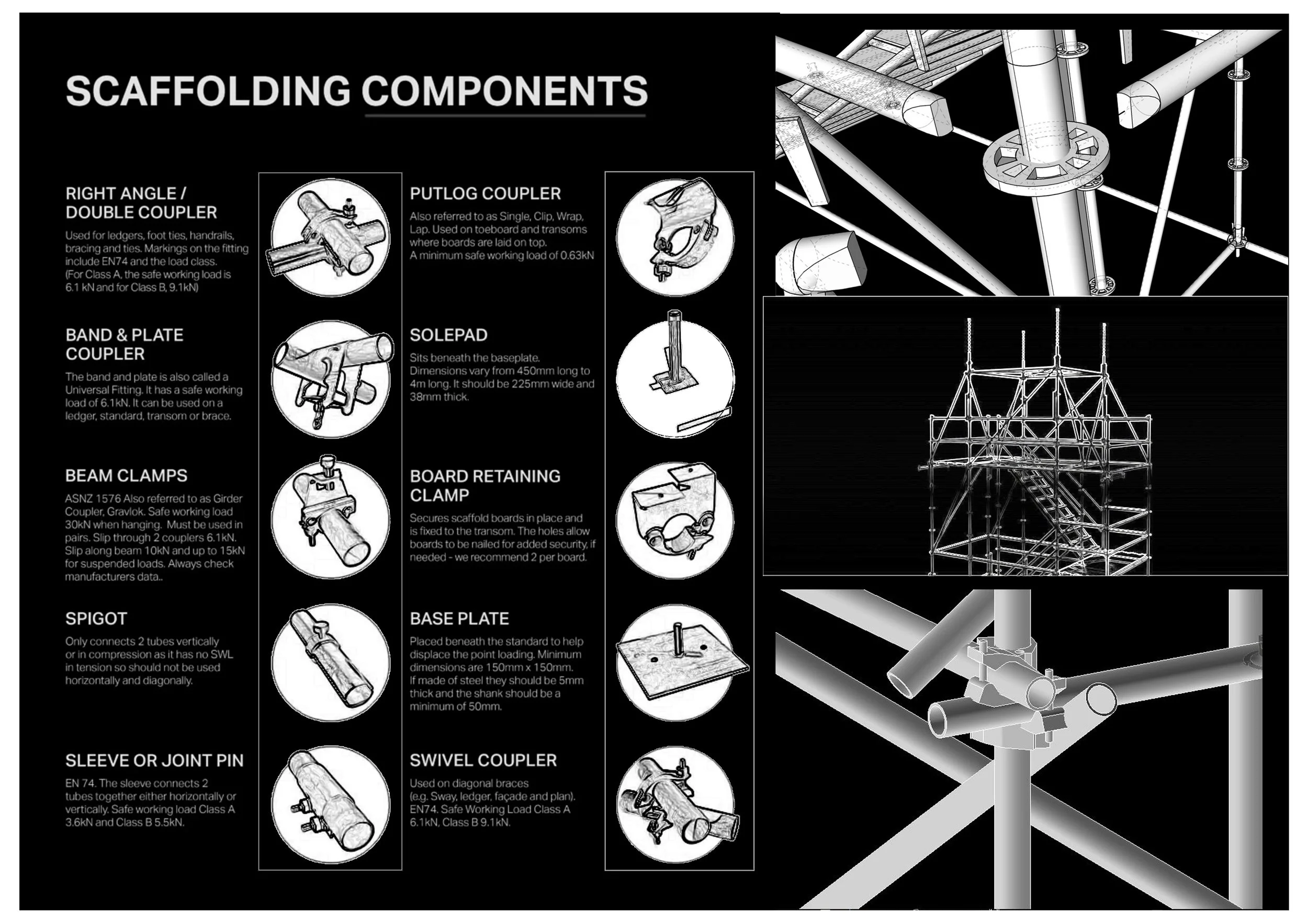 SCAFFOLDING COMPONENTS

RIGHT ANGLE / DOUBLE COUPLER

Used for ledgers, foot ties, handrails, bracing and ties. Markings on the fitting include EN74 and the load class. (For Class A, the safe working load is 6.1 kN and for Class B, 9.1kN)

BAND & PLATE COUPLER

The band and plate is also called a Universal Fitting. It has a safe working load of 6.1kN. It can be used on a ledger, standard, transom or brace.

BEAM CLAMPS

ASNZ 1576 Also referred to as Girder Coupler, Gravlok. Safe working load 30kN when hanging. Must be used in pairs. Slip through 2 couplers 6.1kN. Slip along beam 10kN and up to 15kN for suspended loads. Always check manufacturers data..

SPIGOT

Only connects 2 tubes vertically or in compression as it has no SWL in tension so should not be used horizontally and diagonally.

SLEEVE OR JOINT PIN

EN 74. The sleeve connects 2 tubes together either horizontally or vertically. Safe working load Class A 3.6kN and Class B 5.5kN.

PUTLOG COUPLER

Also referred to as Single, Clip, Wrap, Lap. Used on toeboard and transoms where boards are laid on top. A minimum safe working load of 0.63kN

SOLEPAD

Sits beneath the baseplate. Dimensions vary from 450mm long to 4m long. It should be 225mm wide and 38mm thick.

BOARD RETAINING CLAMP

Secures scaffold boards in place and is fixed to the transom. The holes allow boards to be nailed for added security, if needed - we recommend 2 per board.

BASE PLATE

Placed beneath the standard to help displace the point loading. Minimum dimensions are 150mm x 150mm. If made of steel they should be 5mm thick and the shank should be a minimum of 50mm.

SWIVEL COUPLER

Used on diagonal braces (e.g. Sway, ledger, façade and plan). EN74. Safe Working Load Class A 6.1kN, Class B 9.1kN.