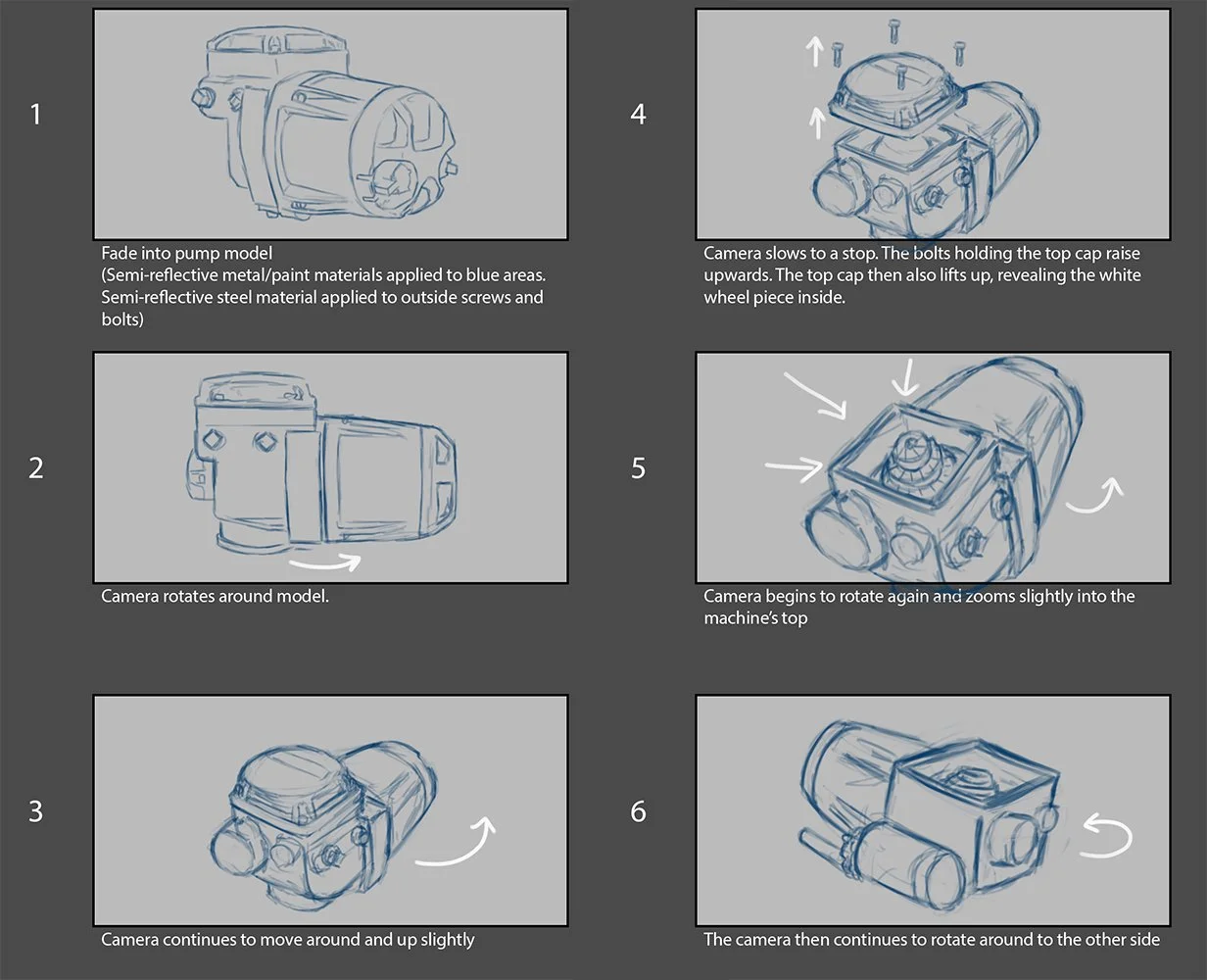 1

Fade into pump model
(Semi-reflective metal/paint materials applied to blue areas. Semi-reflective steel material applied to outside screws and bolts)

2

Camera rotates around model.

3

Camera continues to move around and up slightly

4

Camera slows to a stop. The bolts holding the top cap raise upwards. The top cap then also lifts up, revealing the white wheel piece inside.

5

Camera begins to rotate again and zooms slightly into the machine's top

6

The camera then continues to rotate around to the other side