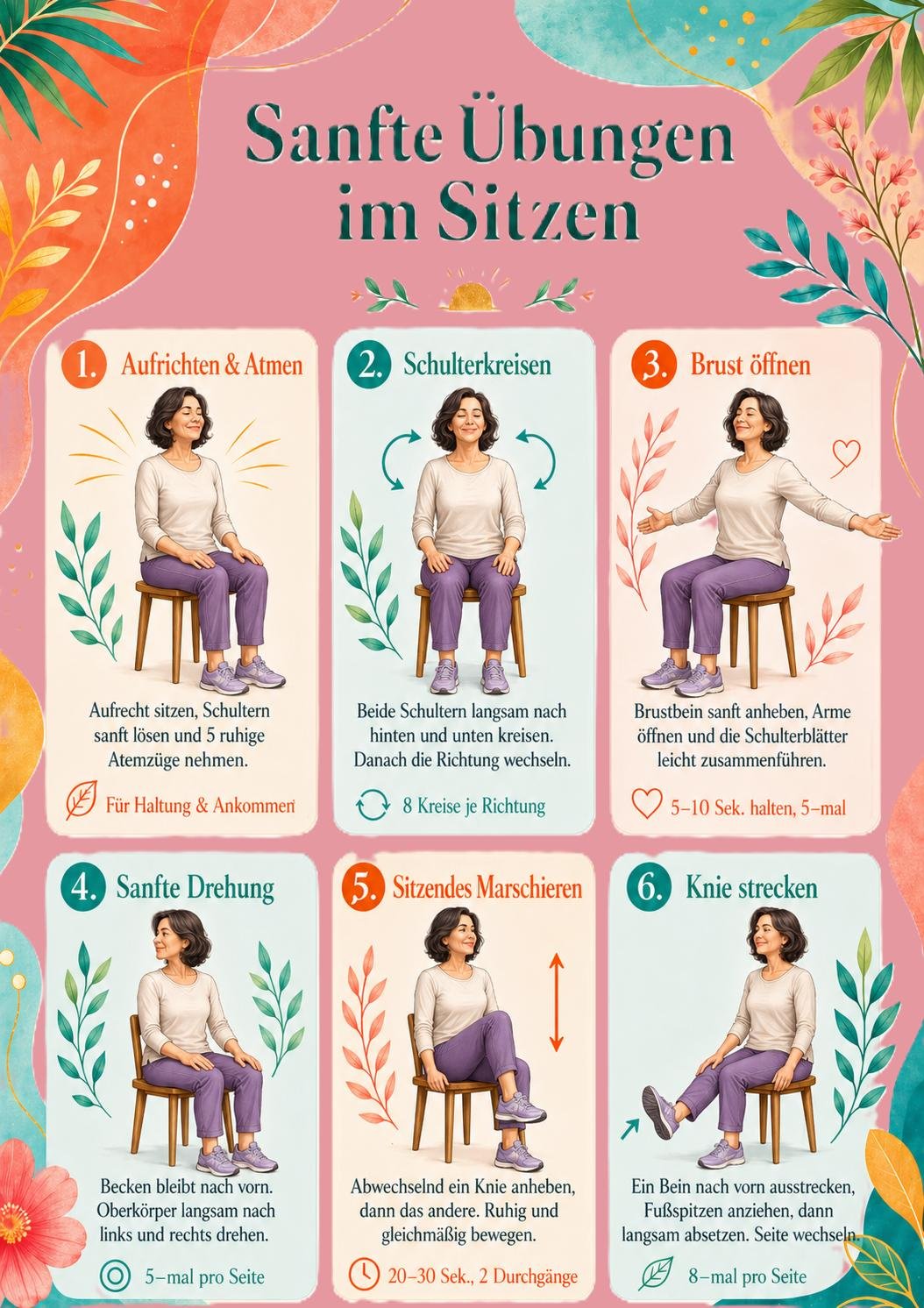 Sanfte Übungen im Sitzen

1. Aufrichten & Atmen

Aufrecht sitzen, Schultern sanft lösen und 5 ruhige Atemzüge nehmen.

Für Haltung & Ankommen

2. Schulterkreisen

Beide Schultern langsam nach hinten und unten kreisen. Danach die Richtung wechseln.

8 Kreise je Richtung

3. Brust öffnen

Brustbein sanft anheben, Arme öffnen und die Schulterblätter leicht zusammenführen.

5–10 Sek. halten, 5–mal

4. Sanfte Drehung

Becken bleibt nach vorn. Oberkörper langsam nach links und rechts drehen.

5–mal pro Seite

5. Sitzendes Marschieren

Abwechselnd ein Knie anheben, dann das andere. Ruhig und gleichmäßig bewegen.

20–30 Sek., 2 Durchgänge

6. Knie strecken

Ein Bein nach vorn ausstrecken, Fußspitzen anziehen, dann langsam absetzen. Seite wechseln.

8–mal pro Seite