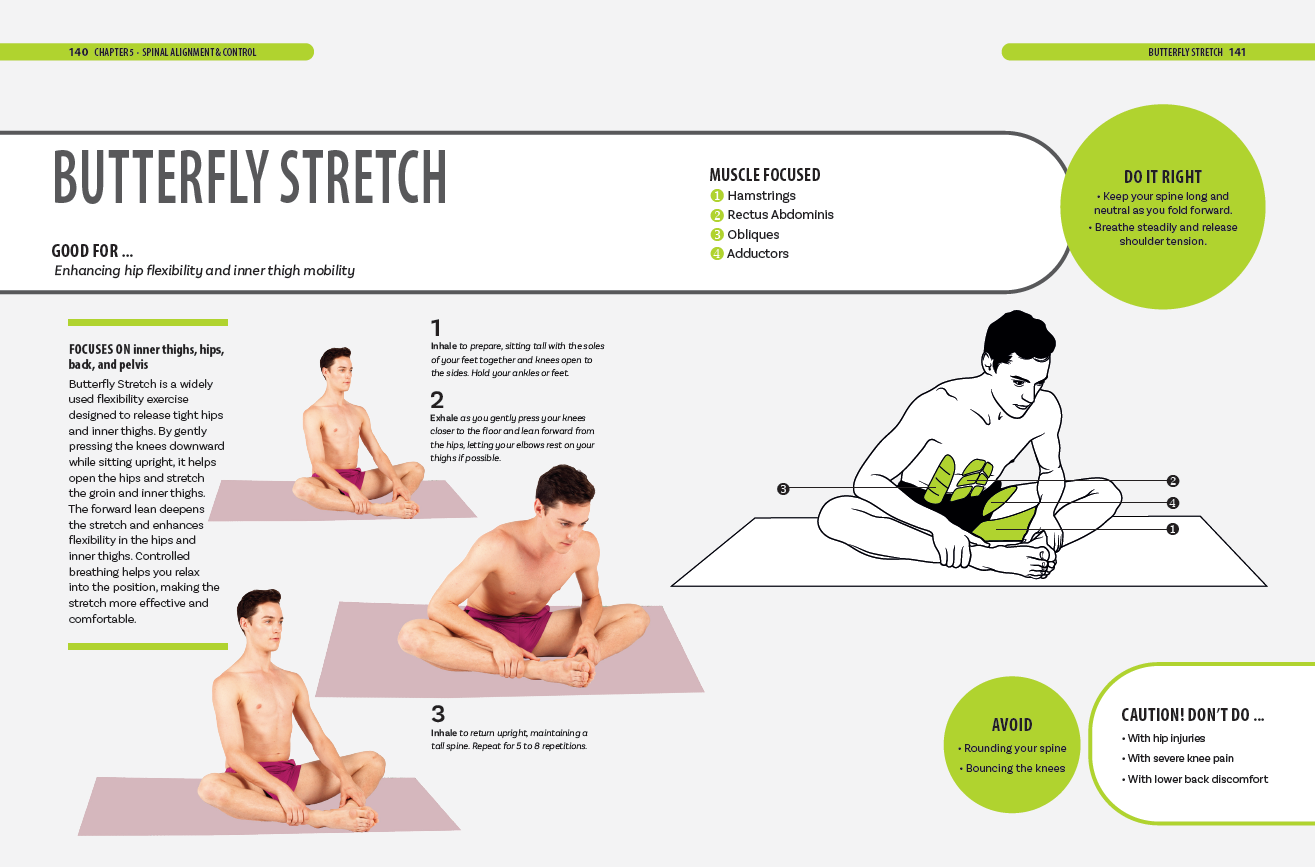 140 CHAPTER 5 - SPINAL ALIGNMENT & CONTROL

BUTTERFLY STRETCH 141

BUTTERFLY STRETCH

GOOD FOR ...
Enhancing hip flexibility and inner thigh mobility

MUSCLE FOCUSED
1 Hamstrings
2 Rectus Abdominis
3 Obliques
4 Adductors

DO IT RIGHT
• Keep your spine long and neutral as you fold forward.
• Breathe steadily and release shoulder tension.

FOCUSES ON inner thighs, hips, back, and pelvis
Butterfly Stretch is a widely used flexibility exercise designed to release tight hips and inner thighs. By gently pressing the knees downward while sitting upright, it helps open the hips and stretch the groin and inner thighs. The forward lean deepens the stretch and enhances flexibility in the hips and inner thighs. Controlled breathing helps you relax into the position, making the stretch more effective and comfortable.

1
Inhale to prepare, sitting tall with the soles of your feet together and knees open to the sides. Hold your ankles or feet.

2
Exhale as you gently press your knees closer to the floor and lean forward from the hips, letting your elbows rest on your thighs if possible.

3
Inhale to return upright, maintaining a tall spine. Repeat for 5 to 8 repetitions.

3
2
4
1

AVOID
• Rounding your spine
• Bouncing the knees

CAUTION! DON'T DO ...
• With hip injuries
• With severe knee pain
• With lower back discomfort