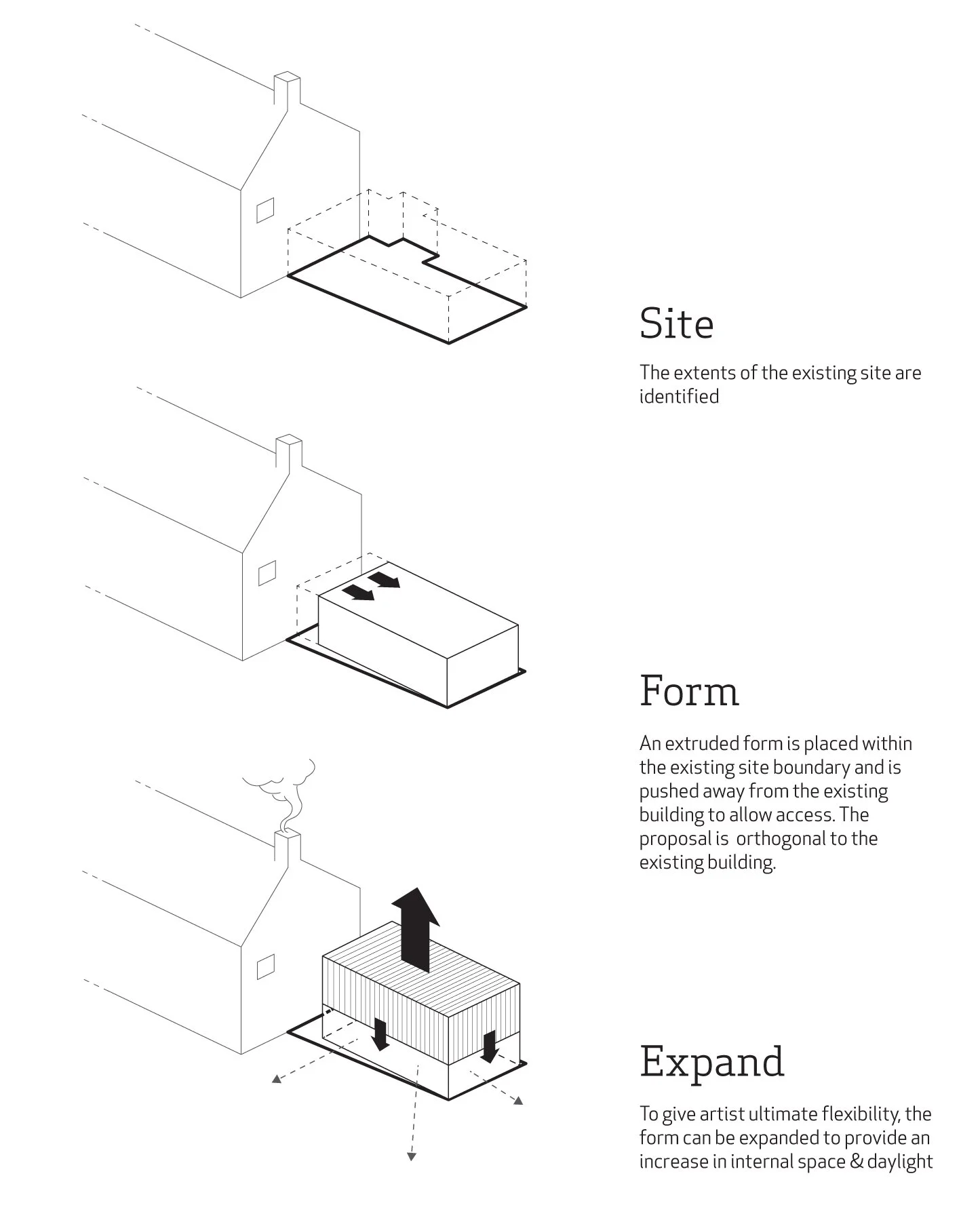 Site

The extents of the existing site are identified

Form

An extruded form is placed within the existing site boundary and is pushed away from the existing building to allow access. The proposal is  orthogonal to the existing building.

Expand

To give artist ultimate flexibility, the form can be expanded to provide an increase in internal space & daylight