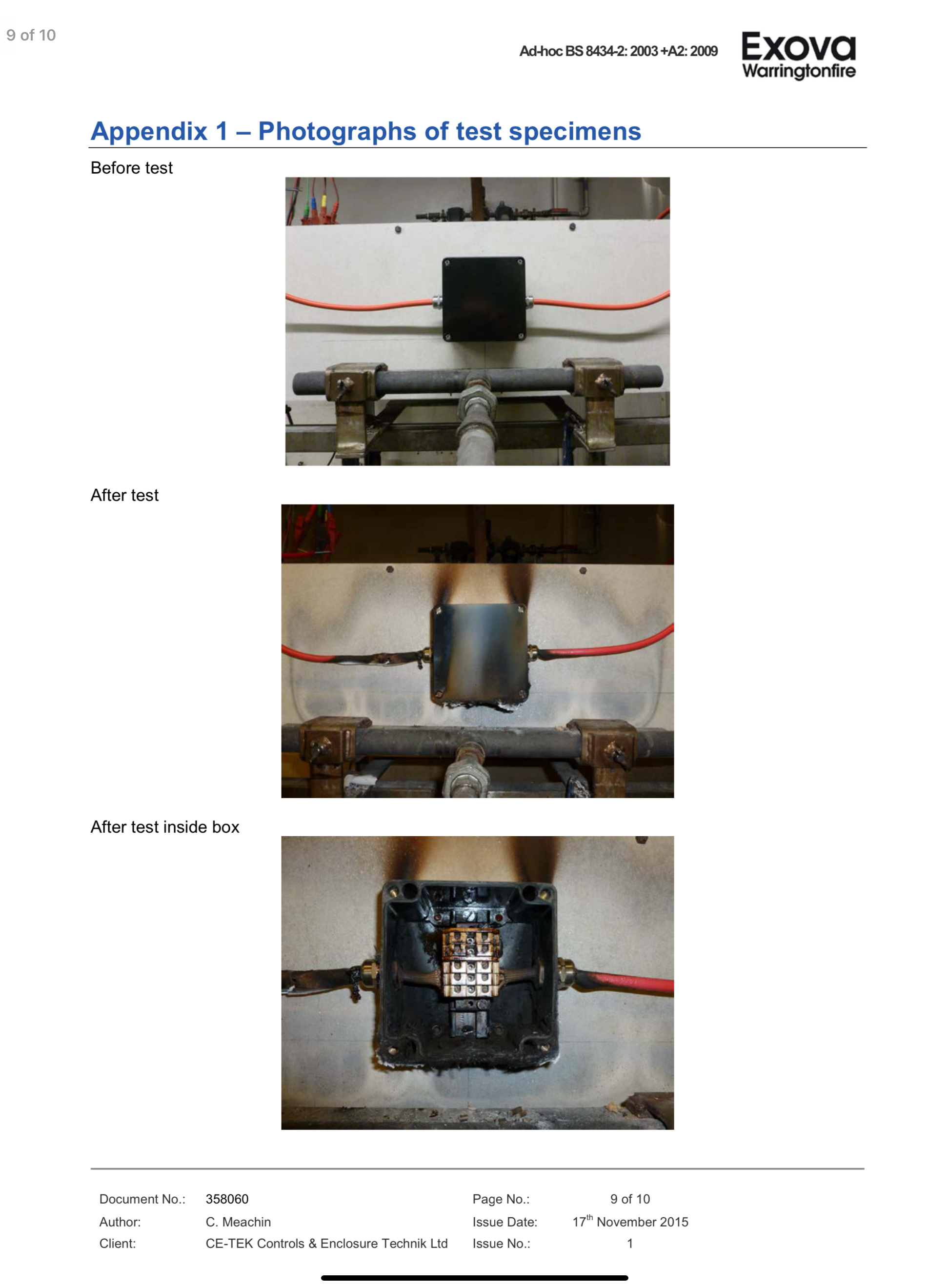 9 of 10

Ad-hoc BS 8434-2: 2003 +A2: 2009

Exova Warringtonfire

Appendix 1 – Photographs of test specimens

Before test

After test

After test inside box

| Document No.: | 358060 | Page No.: | 9 of 10 |
|---|---|---|---|
| Author: | C. Meachin | Issue Date: | 17$^{th}$ November 2015 |
| Client: | CE-TEK Controls & Enclosure Technik Ltd | Issue No.: | 1 |