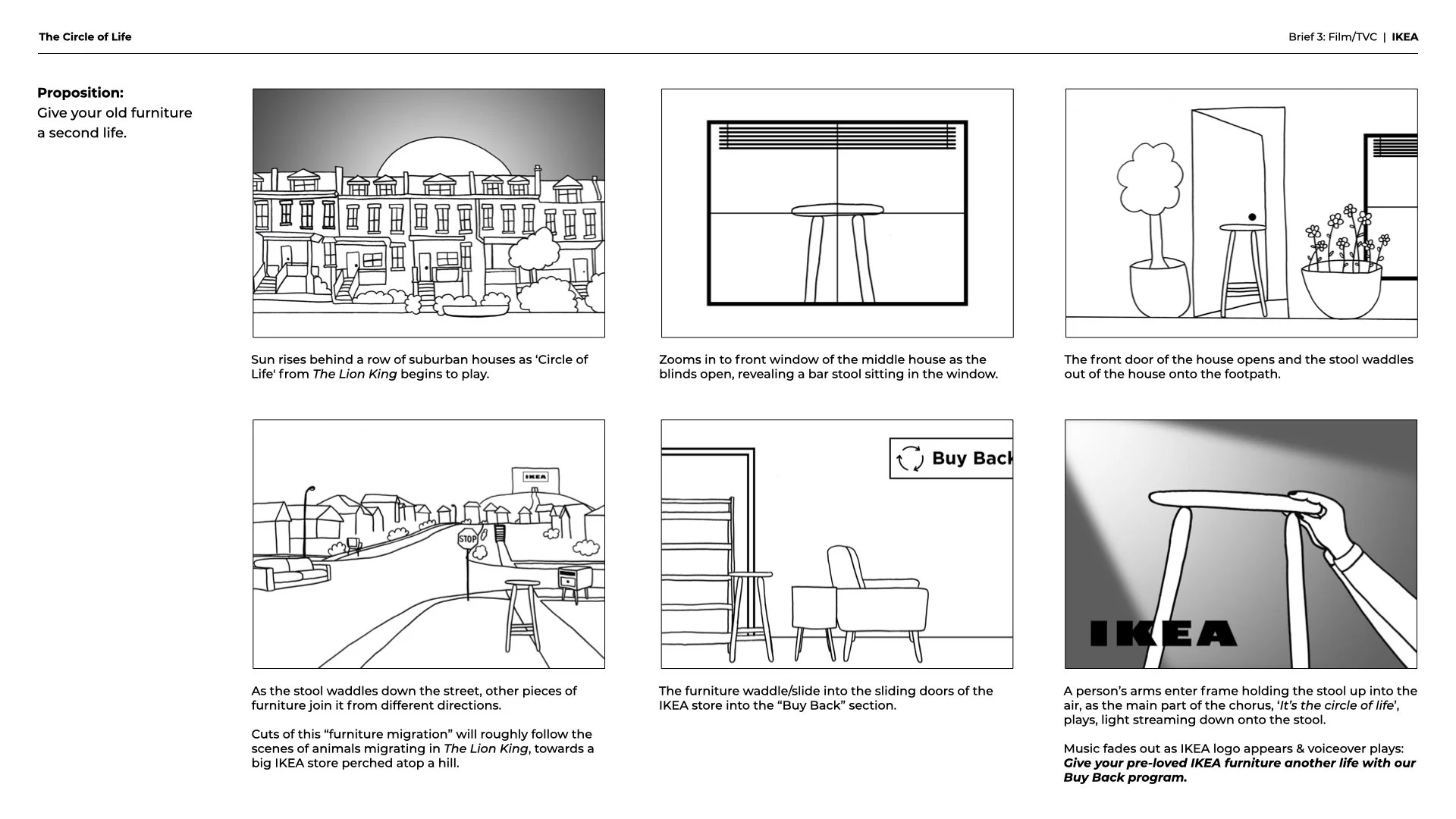 The Circle of Life

Brief 3: Film/TVC | IKEA

Proposition:
Give your old furniture a second life.

Sun rises behind a row of suburban houses as 'Circle of Life' from The Lion King begins to play.

Zooms in to front window of the middle house as the blinds open, revealing a bar stool sitting in the window.

The front door of the house opens and the stool waddles out of the house onto the footpath.

IKEA

STOP

As the stool waddles down the street, other pieces of furniture join it from different directions.

Cuts of this "furniture migration" will roughly follow the scenes of animals migrating in The Lion King, towards a big IKEA store perched atop a hill.

Buy Back

The furniture waddle/slide into the sliding doors of the IKEA store into the "Buy Back" section.

IKEA

A person's arms enter frame holding the stool up into the air, as the main part of the chorus, 'It's the circle of life', plays, light streaming down onto the stool.

Music fades out as IKEA logo appears & voiceover plays: Give your pre-loved IKEA furniture another life with our Buy Back program.