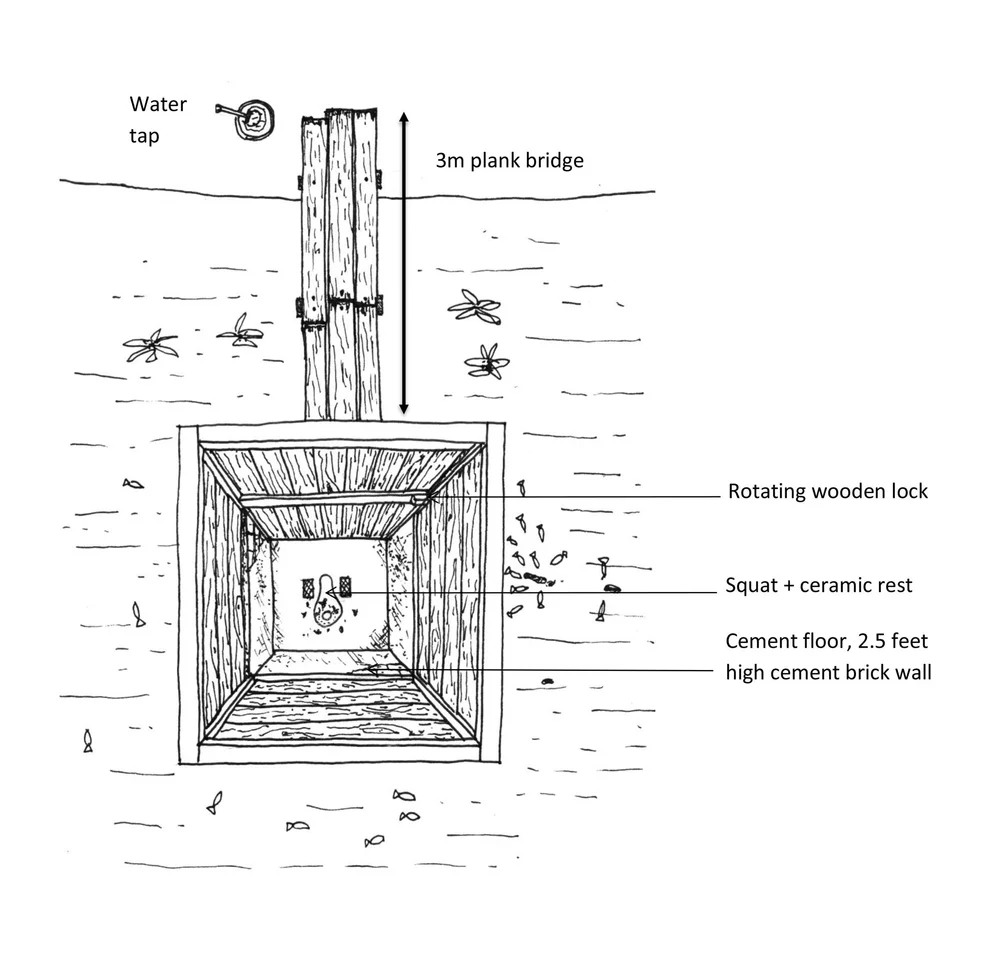 Water tap

3m plank bridge

Rotating wooden lock

Squat + ceramic rest

Cement floor, 2.5 feet high cement brick wall