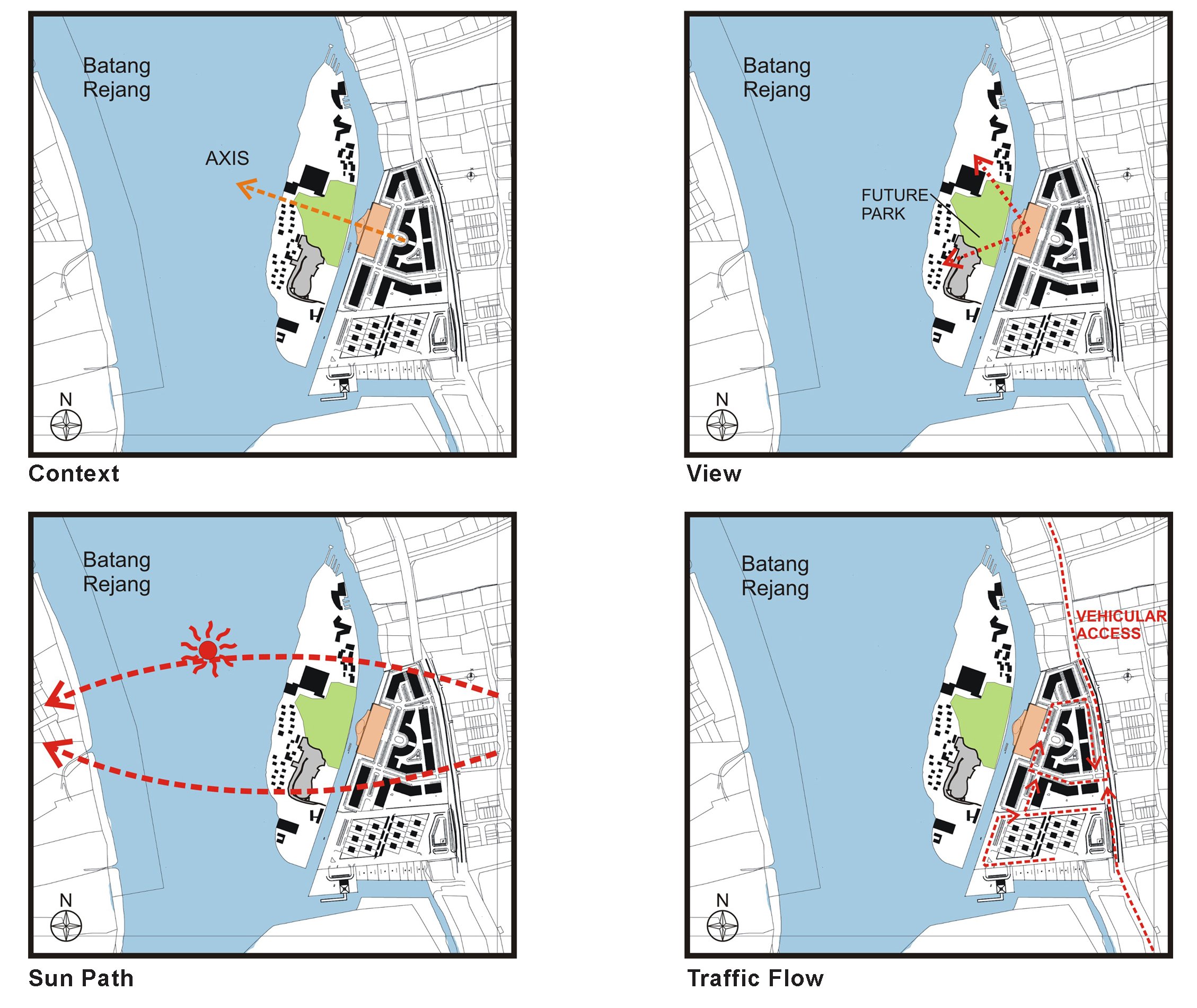 Batang Rejang

AXIS

N

Context

Batang Rejang

FUTURE PARK

N

View

Batang Rejang

N

Sun Path

Batang Rejang

VEHICULAR ACCESS

N

Traffic Flow