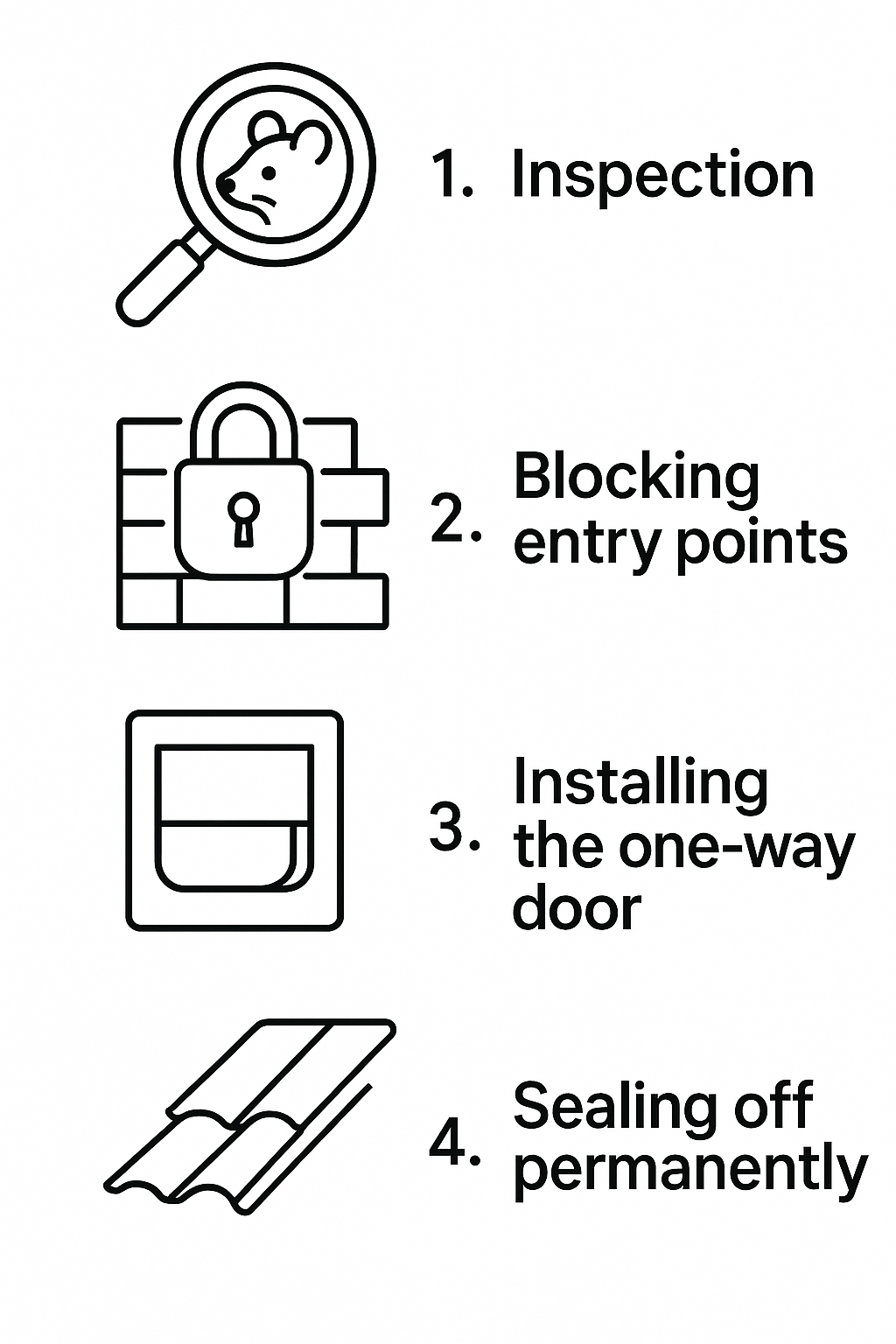 1. Inspection

2. Blocking entry points

3. Installing the one-way door

4. Sealing off permanently