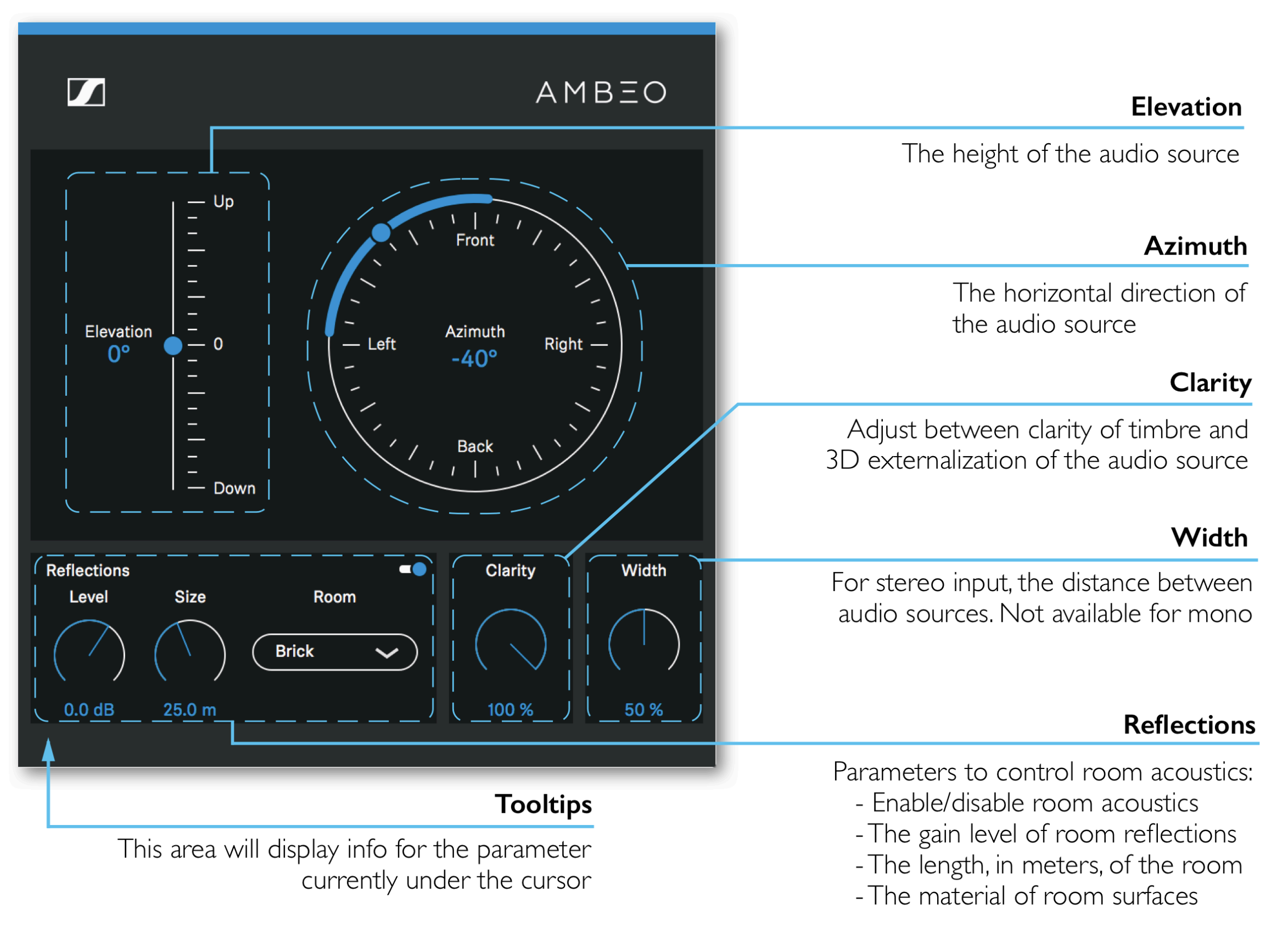 AMBEO

Up

Elevation
0°

0

Down

Front

Left

Azimuth
-40°

Right

Back

Reflections

Level

Size

Room

Brick

0.0 dB

25.0 m

Clarity

100 %

Width

50 %

Elevation

The height of the audio source

Azimuth

The horizontal direction of the audio source

Clarity

Adjust between clarity of timbre and 3D externalization of the audio source

Width

For stereo input, the distance between audio sources. Not available for mono

Reflections

Parameters to control room acoustics:
- Enable/disable room acoustics
- The gain level of room reflections
- The length, in meters, of the room
- The material of room surfaces

Tooltips

This area will display info for the parameter currently under the cursor