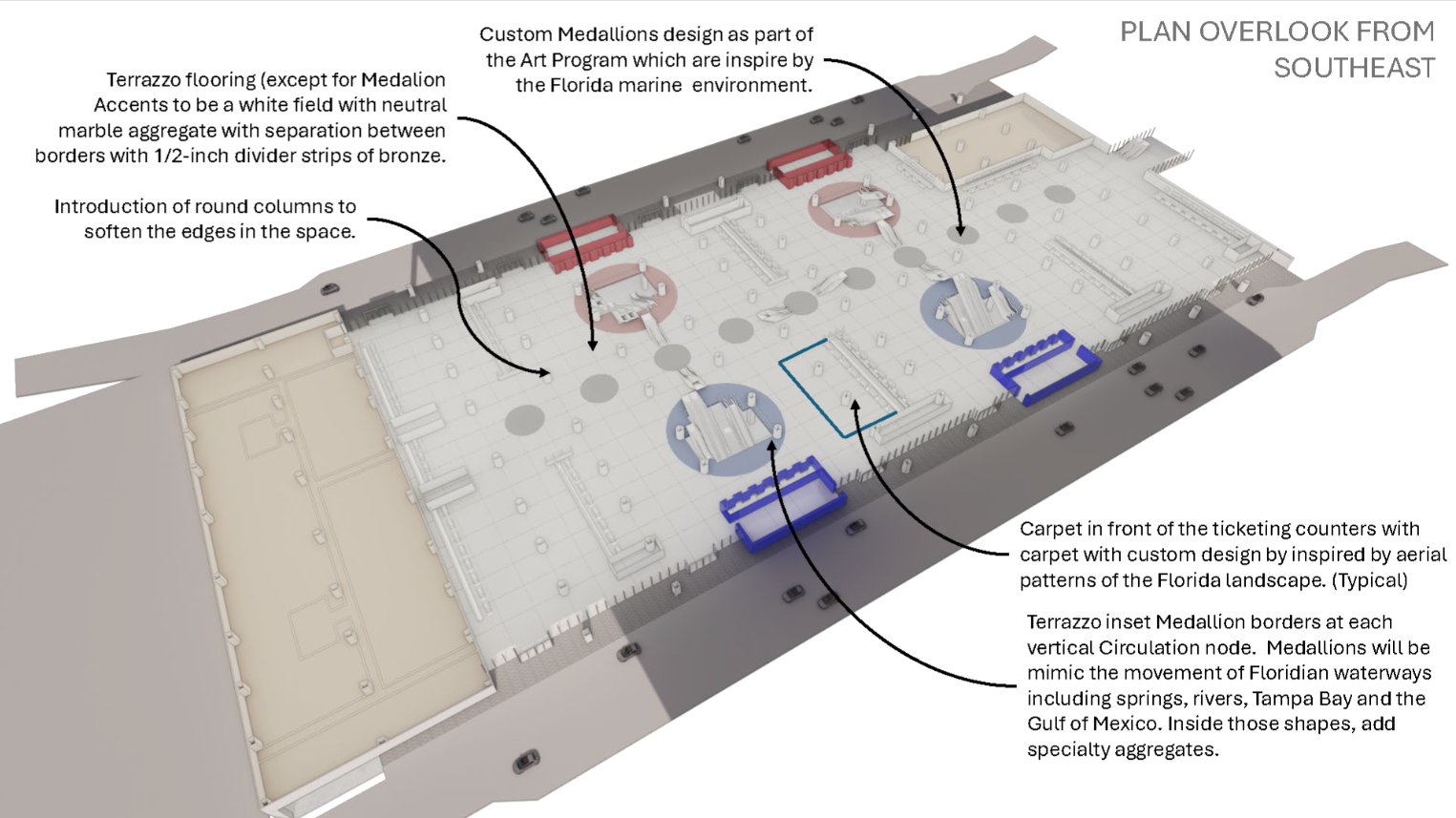 PLAN OVERLOOK FROM SOUTHEAST

Custom Medallions design as part of the Art Program which are inspire by the Florida marine environment.

Terrazzo flooring (except for Medalion Accents to be a white field with neutral marble aggregate with separation between borders with 1/2-inch divider strips of bronze.

Introduction of round columns to soften the edges in the space.

Carpet in front of the ticketing counters with carpet with custom design by inspired by aerial patterns of the Florida landscape. (Typical)

Terrazzo inset Medallion borders at each vertical Circulation node. Medallions will be mimic the movement of Floridian waterways including springs, rivers, Tampa Bay and the Gulf of Mexico. Inside those shapes, add specialty aggregates.