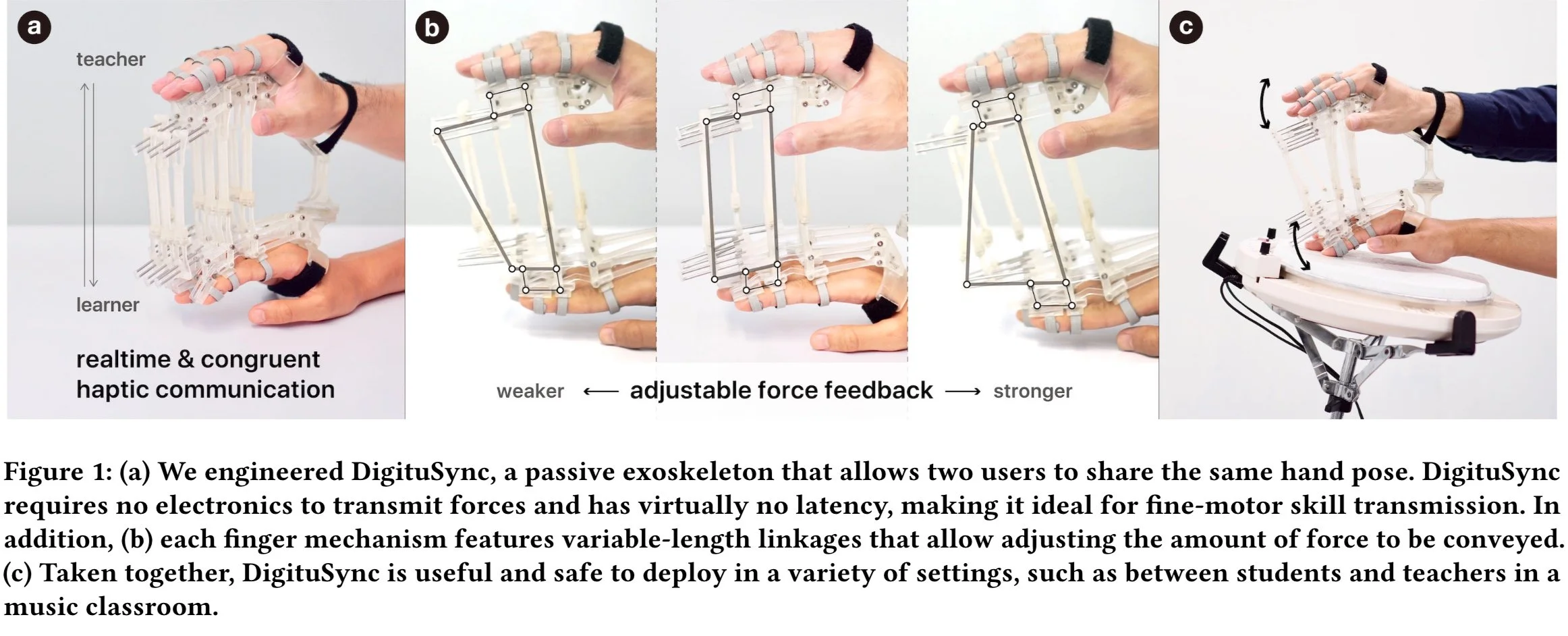 a

teacher

learner

realtime & congruent haptic communication

b

weaker ⟵ adjustable force feedback ⟶ stronger

c

Figure 1: (a) We engineered DigituSync, a passive exoskeleton that allows two users to share the same hand pose. DigituSync requires no electronics to transmit forces and has virtually no latency, making it ideal for fine-motor skill transmission. In addition, (b) each finger mechanism features variable-length linkages that allow adjusting the amount of force to be conveyed. (c) Taken together, DigituSync is useful and safe to deploy in a variety of settings, such as between students and teachers in a music classroom.