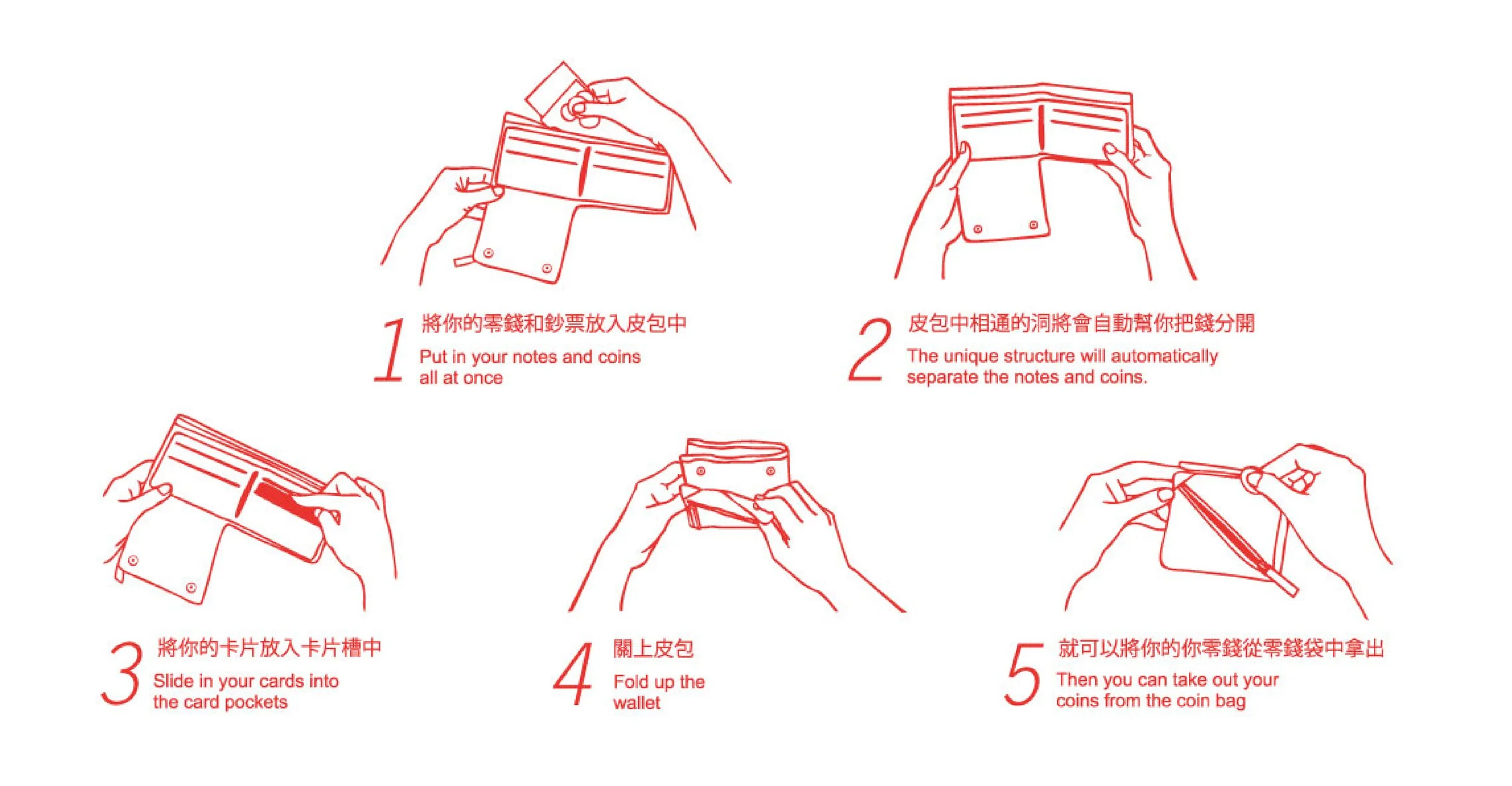 1 將你的零錢和鈔票放入皮包中
Put in your notes and coins all at once

2 皮包中相通的洞將會自動幫你把錢分開
The unique structure will automatically separate the notes and coins.

3 將你的卡片放入卡片槽中
Slide in your cards into the card pockets

4 關上皮包
Fold up the wallet

5 就可以將你的你零錢從零錢袋中拿出
Then you can take out your coins from the coin bag