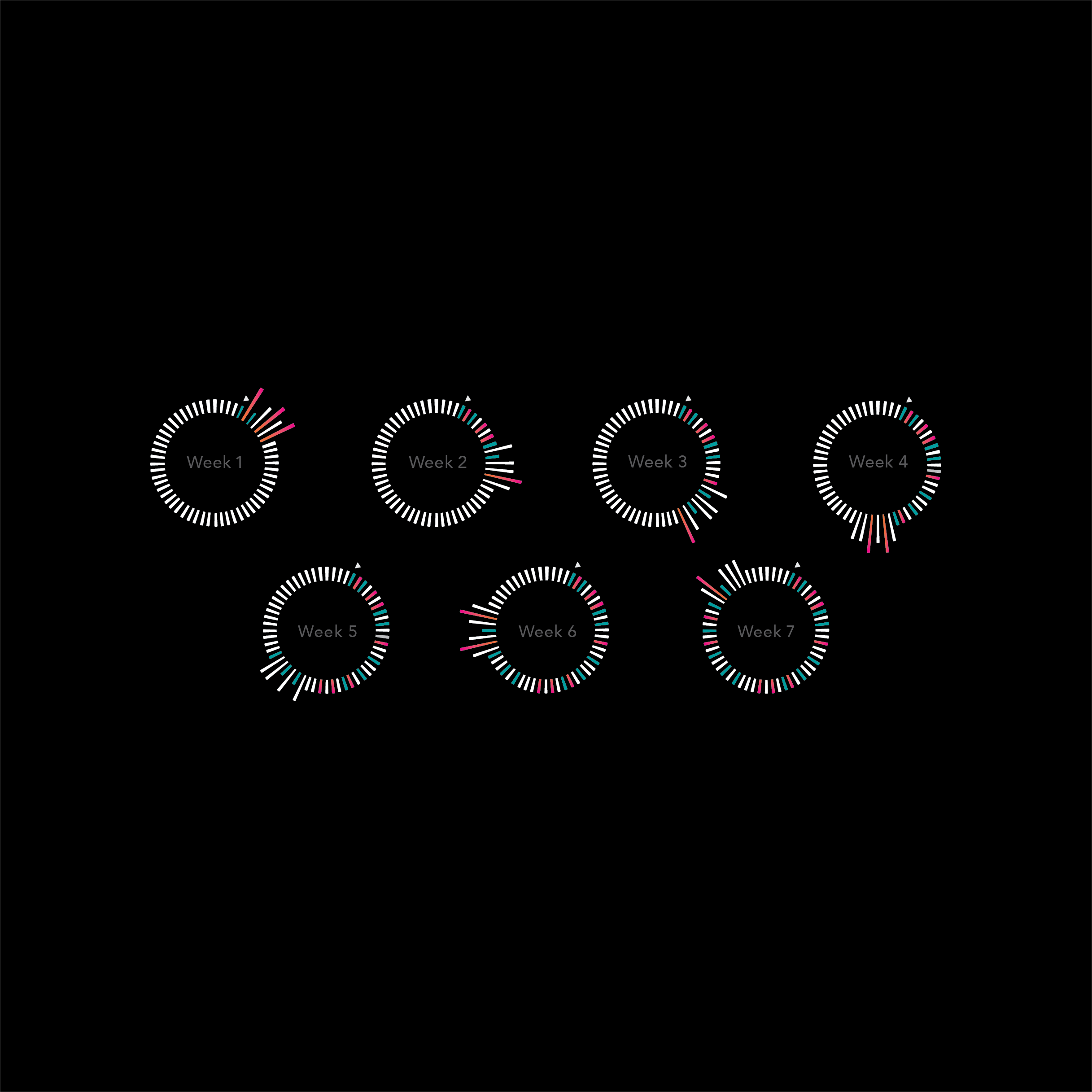 Week 1

Week 2

Week 3

Week 4

Week 5

Week 6

Week 7