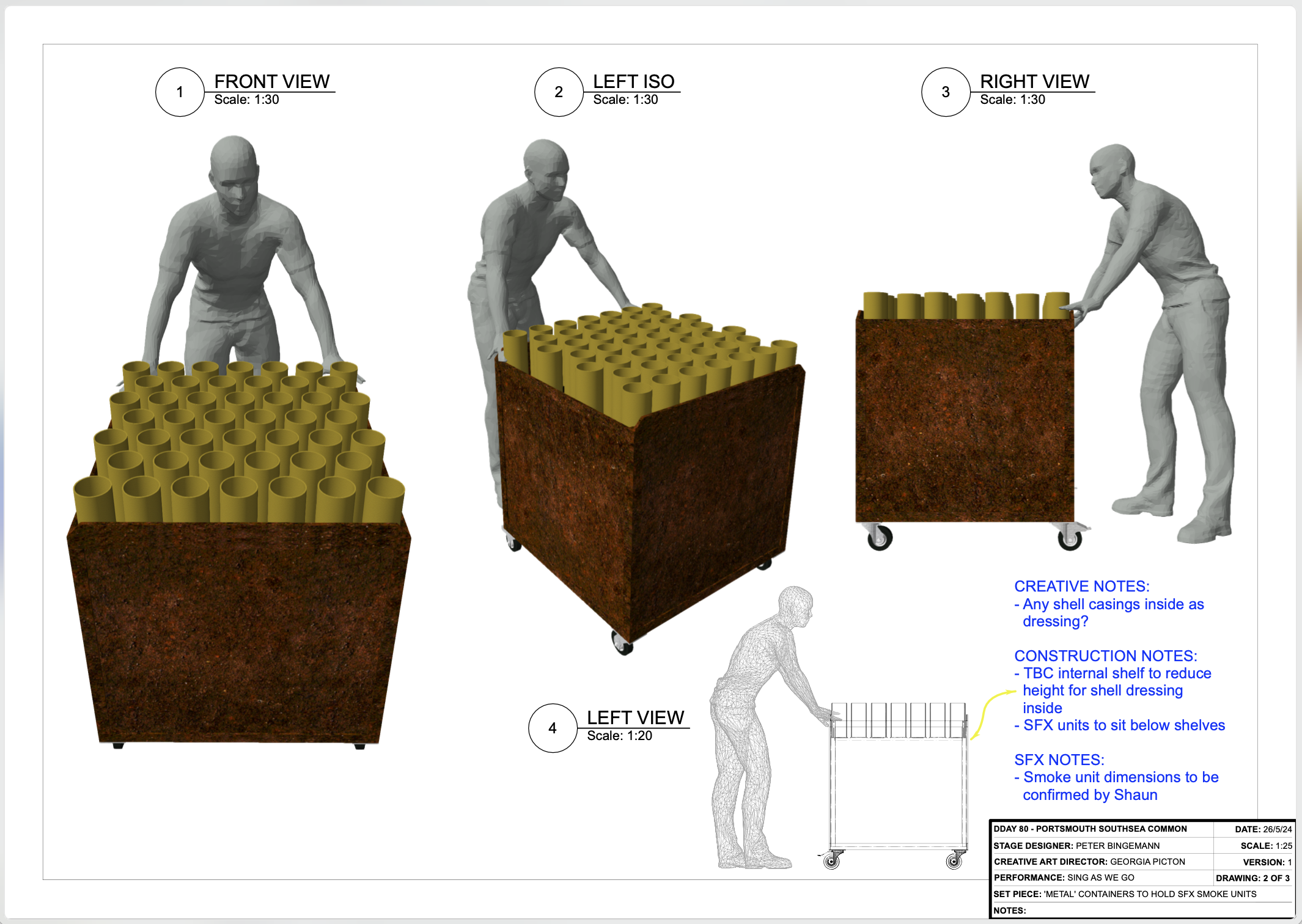 1 FRONT VIEW
Scale: 1:30

2 LEFT ISO
Scale: 1:30

3 RIGHT VIEW
Scale: 1:30

4 LEFT VIEW
Scale: 1:20

CREATIVE NOTES:
- Any shell casings inside as dressing?

CONSTRUCTION NOTES:
- TBC internal shelf to reduce height for shell dressing inside
- SFX units to sit below shelves

SFX NOTES:
- Smoke unit dimensions to be confirmed by Shaun

| DDAY 80 - PORTSMOUTH SOUTHSEA COMMON | DATE: 26/5/24 |
|---|---|
| STAGE DESIGNER: PETER BINGEMANN | SCALE: 1:25 |
| CREATIVE ART DIRECTOR: GEORGIA PICTON | VERSION: 1 |
| PERFORMANCE: SING AS WE GO | DRAWING: 2 OF 3 |
| SET PIECE: 'METAL' CONTAINERS TO HOLD SFX SMOKE UNITS | |
| NOTES: | |