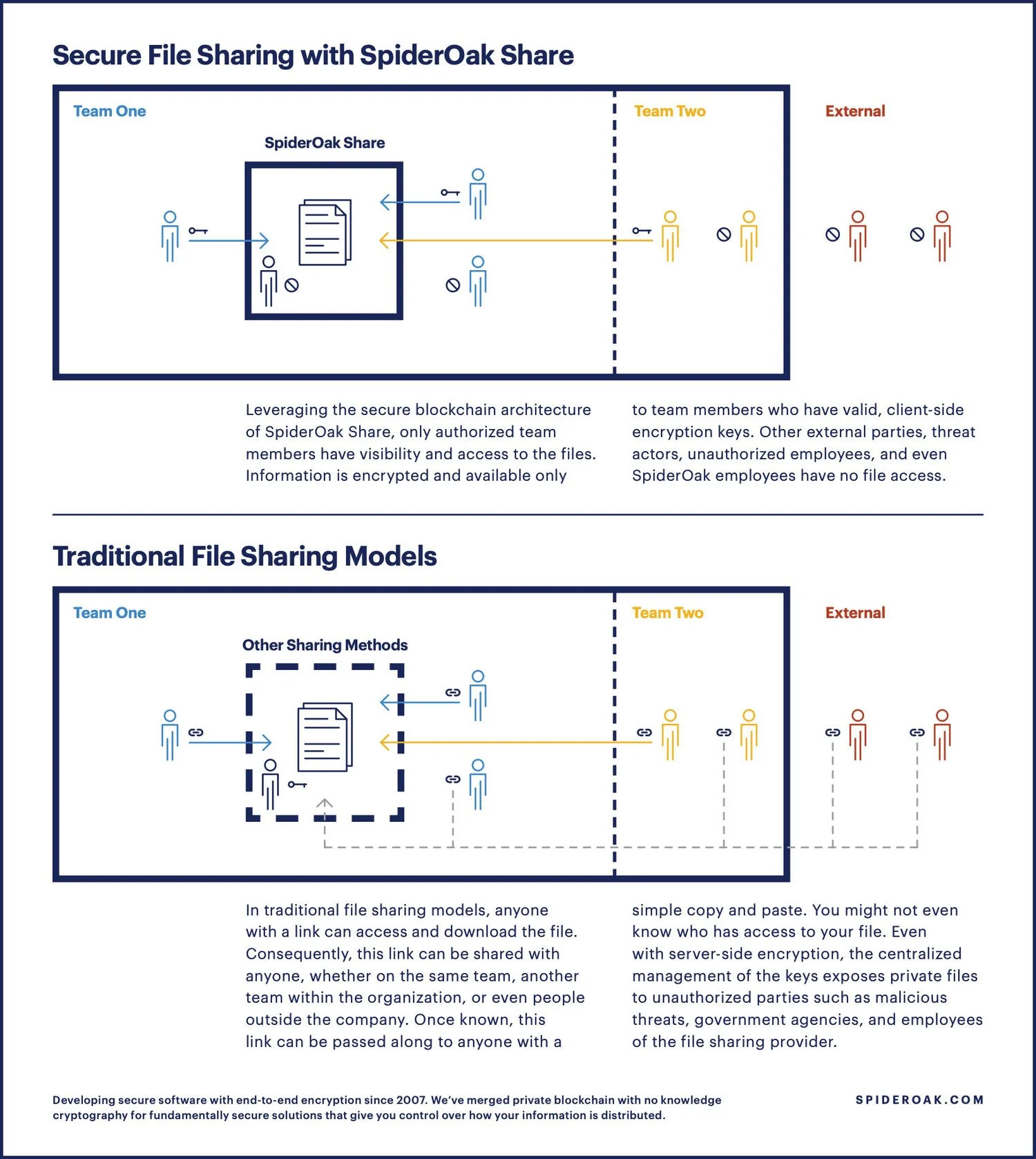 Secure File Sharing with SpiderOak Share

Team One

SpiderOak Share

Team Two

External

Leveraging the secure blockchain architecture of SpiderOak Share, only authorized team members have visibility and access to the files. Information is encrypted and available only to team members who have valid, client-side encryption keys. Other external parties, threat actors, unauthorized employees, and even SpiderOak employees have no file access.

Traditional File Sharing Models

Team One

Other Sharing Methods

Team Two

External

In traditional file sharing models, anyone with a link can access and download the file. Consequently, this link can be shared with anyone, whether on the same team, another team within the organization, or even people outside the company. Once known, this link can be passed along to anyone with a simple copy and paste. You might not even know who has access to your file. Even with server-side encryption, the centralized management of the keys exposes private files to unauthorized parties such as malicious threats, government agencies, and employees of the file sharing provider.

Developing secure software with end-to-end encryption since 2007. We've merged private blockchain with no knowledge cryptography for fundamentally secure solutions that give you control over how your information is distributed.

SPIDEROAK.COM