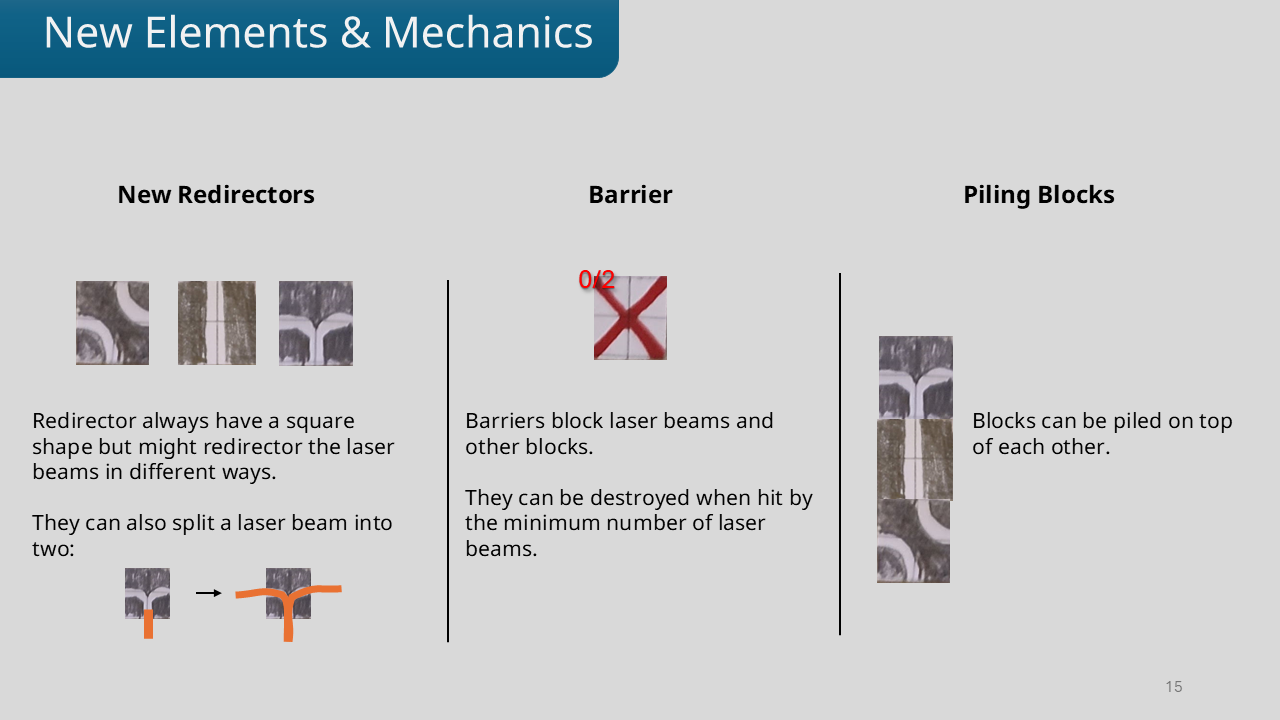 New Elements & Mechanics

New Redirectors

Redirector always have a square shape but might redirector the laser beams in different ways.

They can also split a laser beam into two:

Barrier

0/2

Barriers block laser beams and other blocks.

They can be destroyed when hit by the minimum number of laser beams.

Piling Blocks

Blocks can be piled on top of each other.

15