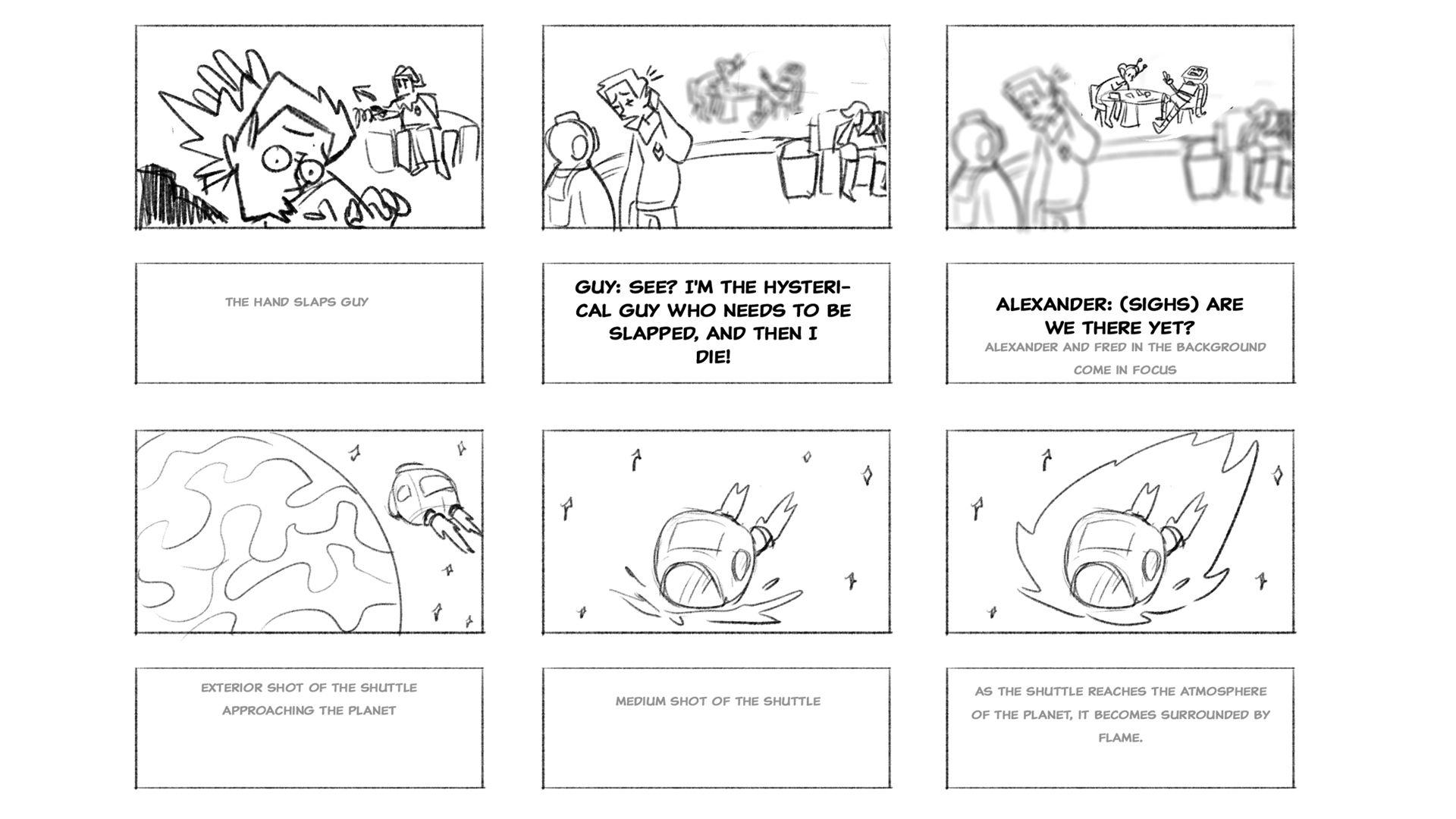 THE HAND SLAPS GUY

GUY: SEE? I'M THE HYSTERICAL GUY WHO NEEDS TO BE SLAPPED, AND THEN I DIE!

ALEXANDER: (SIGHS) ARE WE THERE YET?
ALEXANDER AND FRED IN THE BACKGROUND COME IN FOCUS

EXTERIOR SHOT OF THE SHUTTLE APPROACHING THE PLANET

MEDIUM SHOT OF THE SHUTTLE

AS THE SHUTTLE REACHES THE ATMOSPHERE OF THE PLANET, IT BECOMES SURROUNDED BY FLAME.